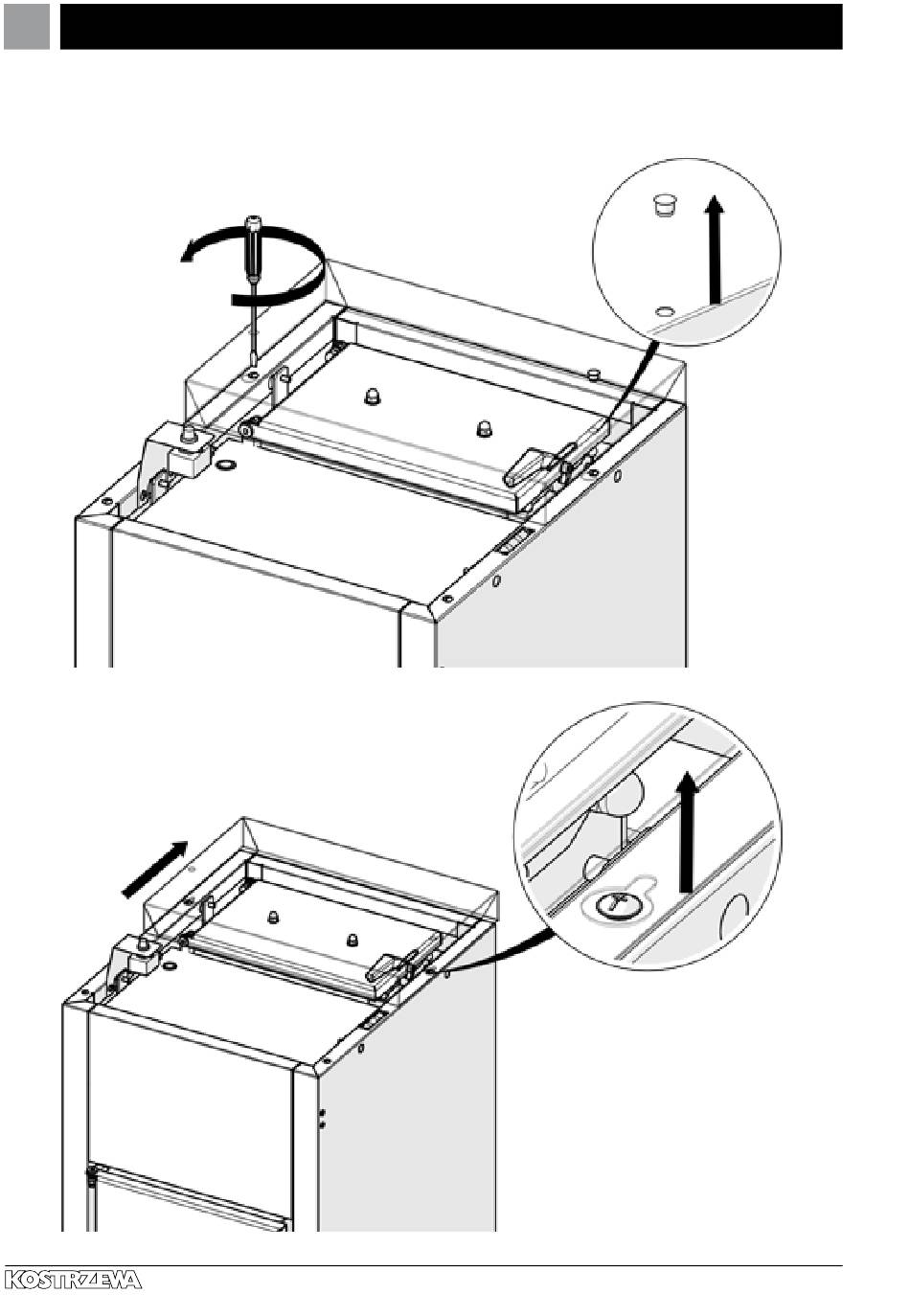 KOSTRZEWA