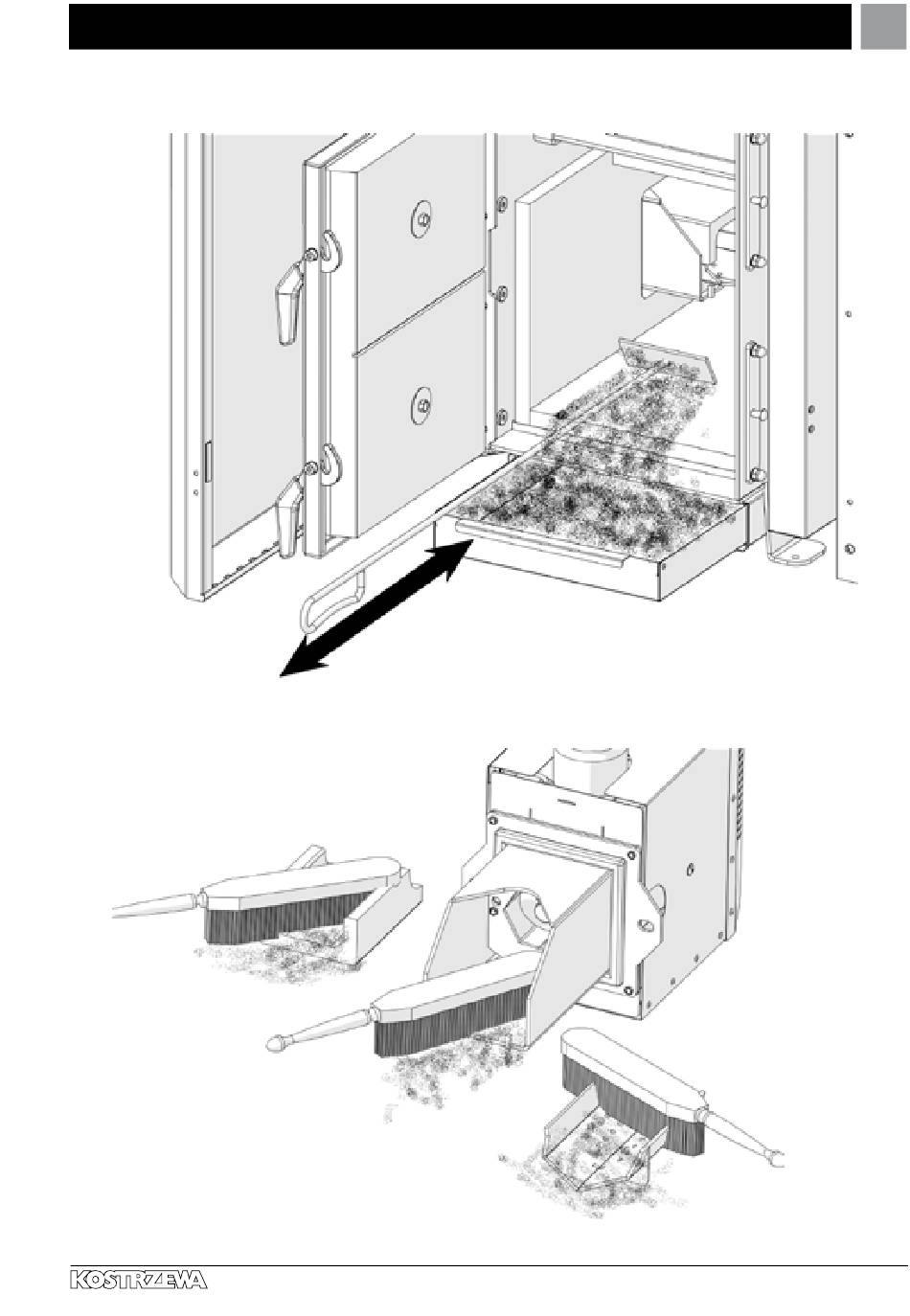 KOSTRZEWA