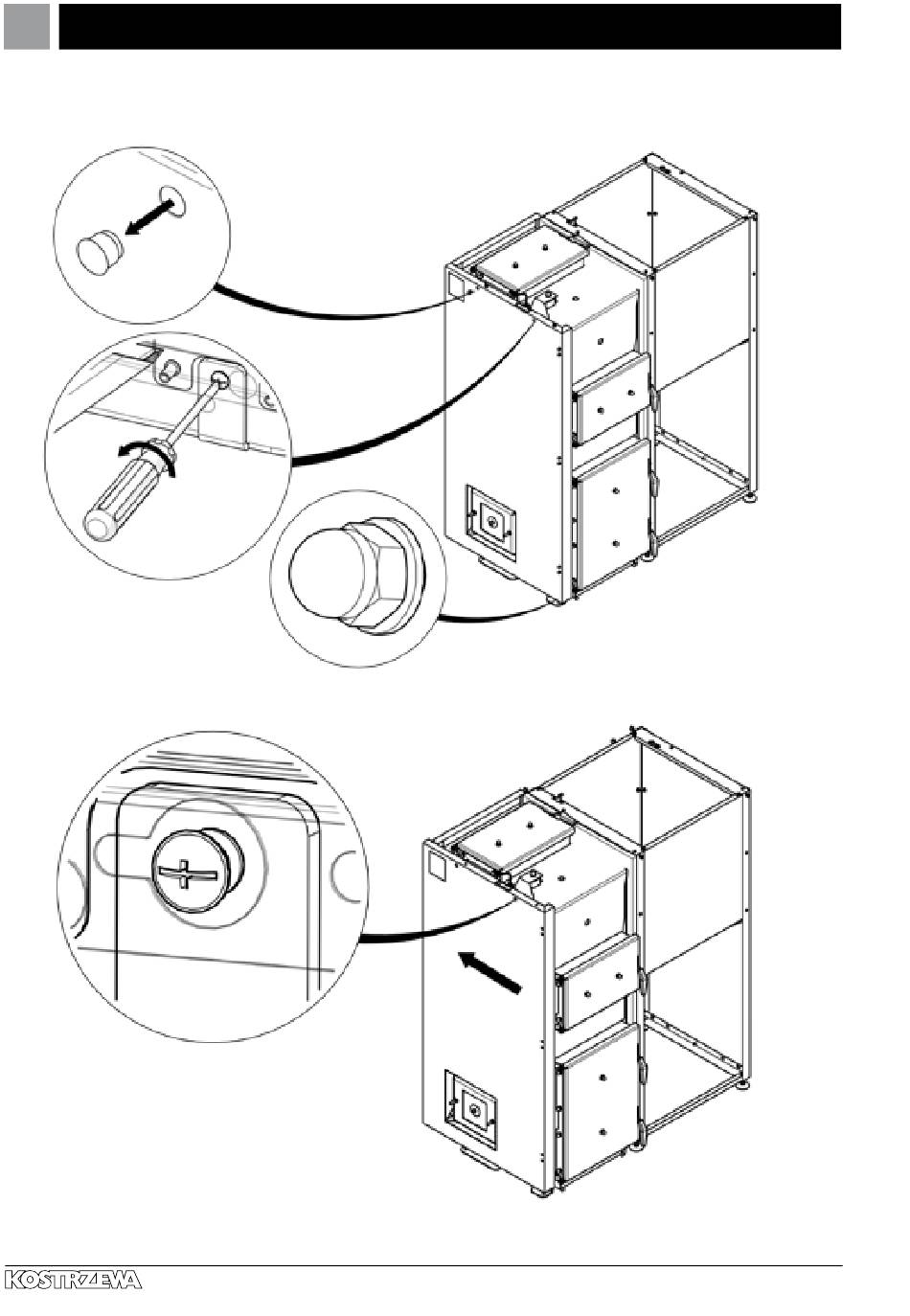 KOSTRZEWA