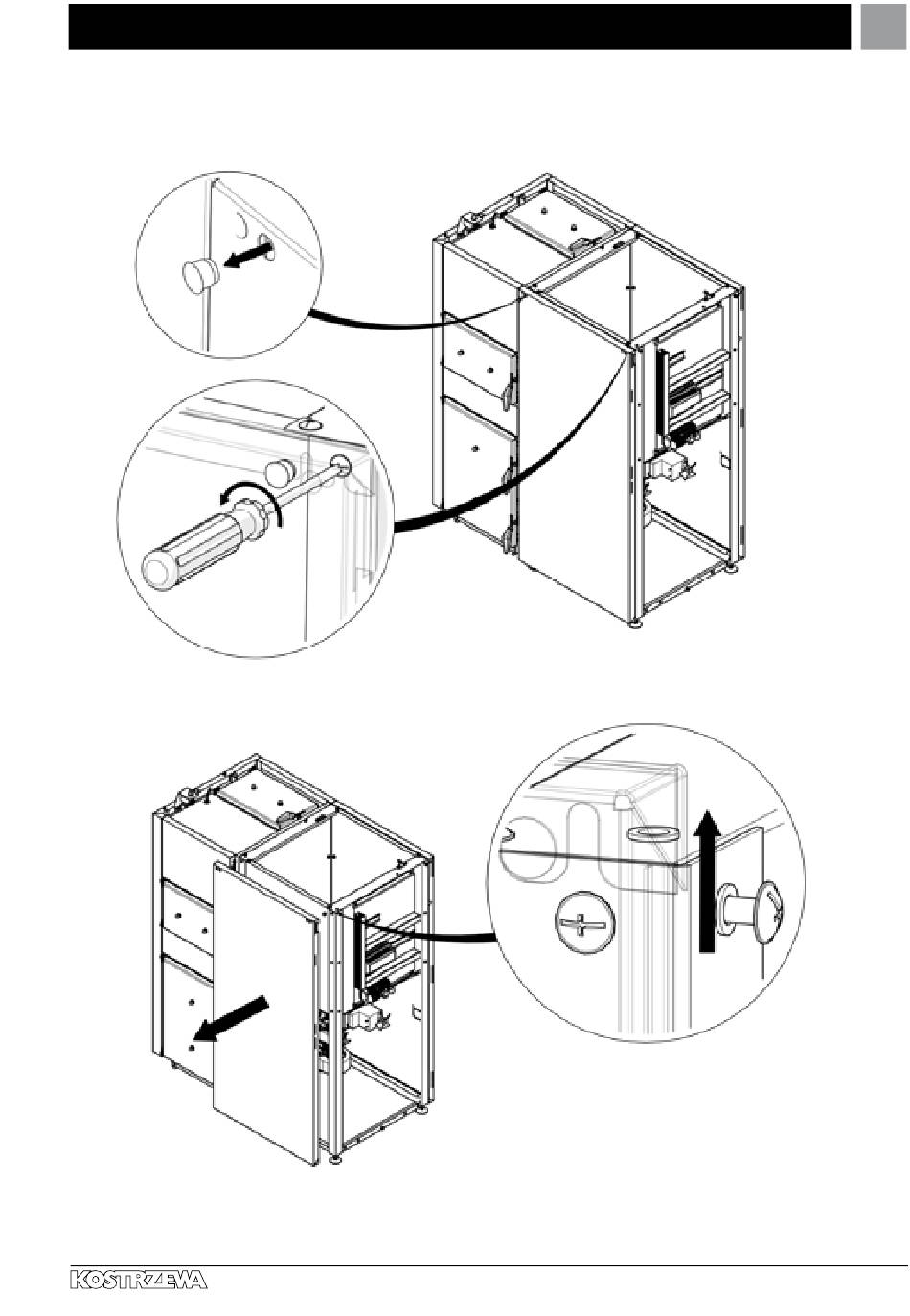 KOSTRZEWA