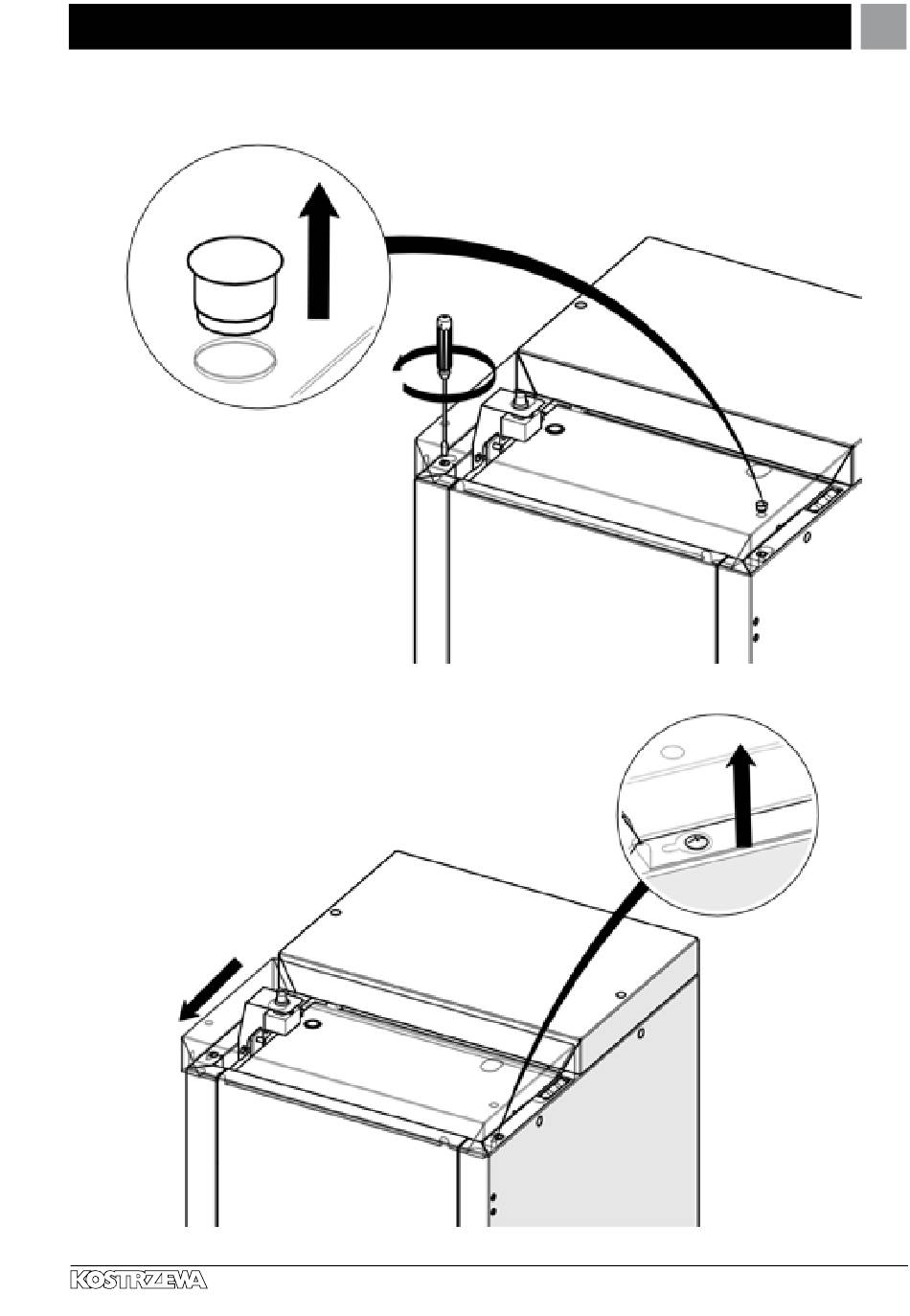 KOSTRZEWA