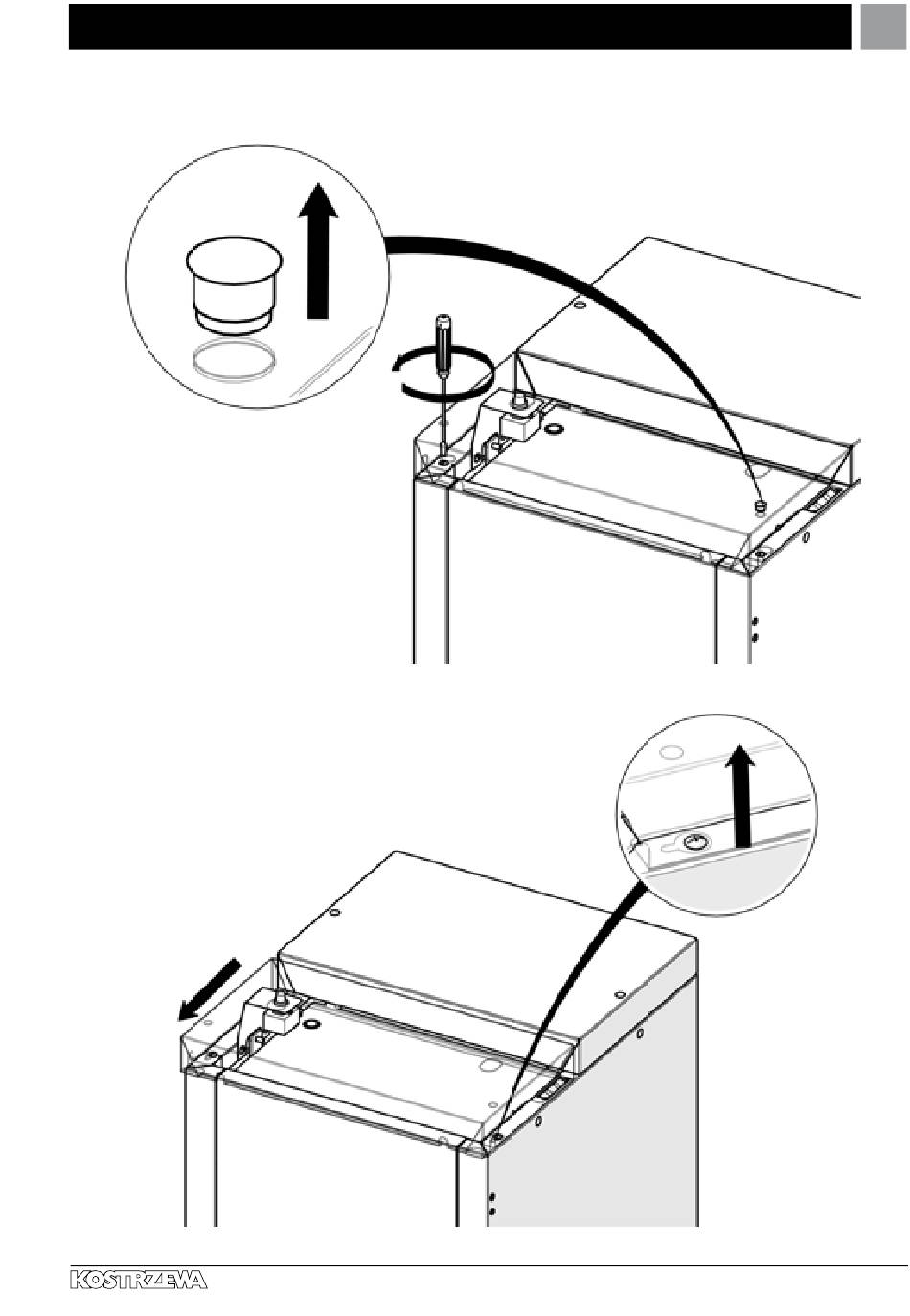 KOSTRZEWA