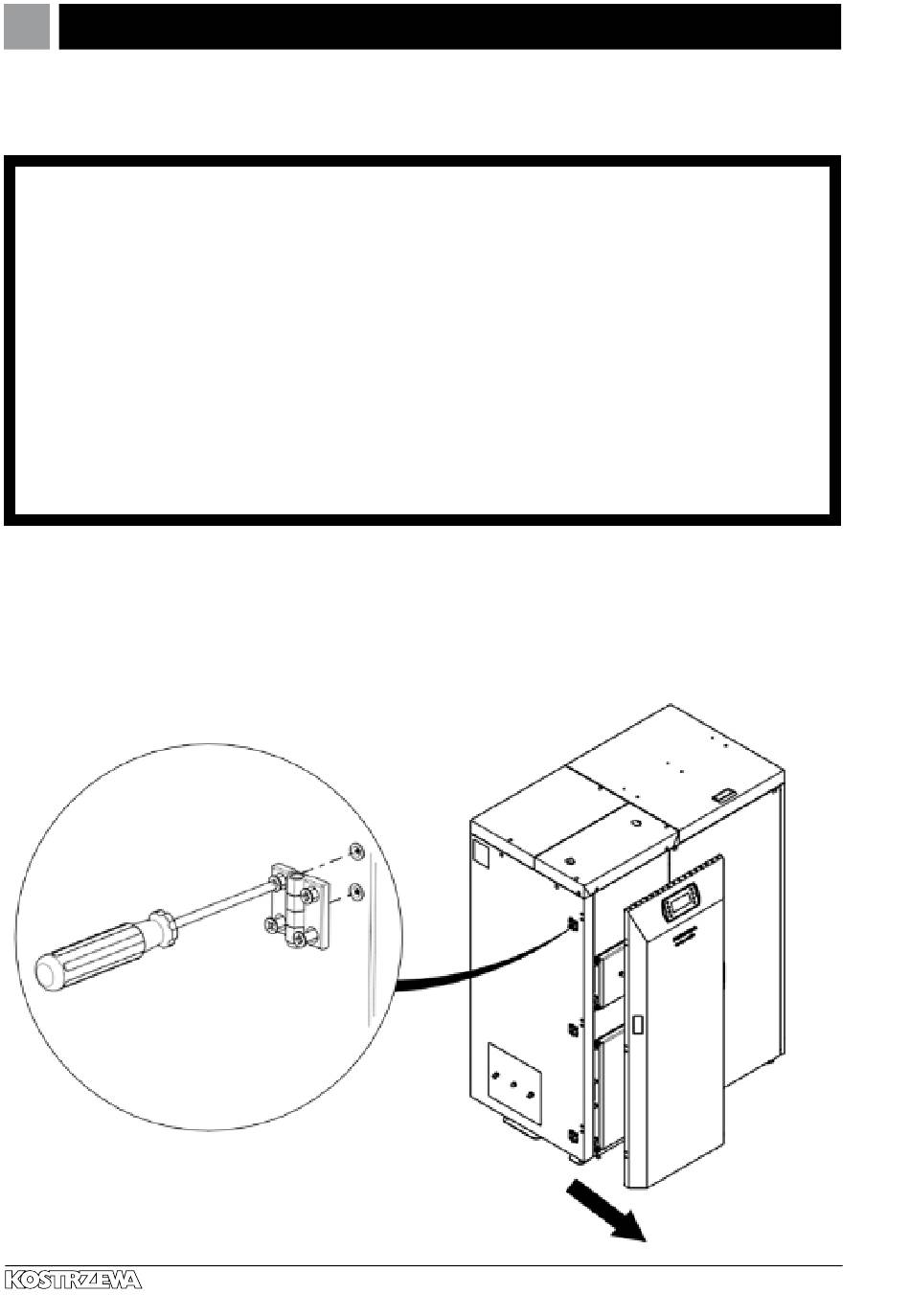 KOSTRZEWA