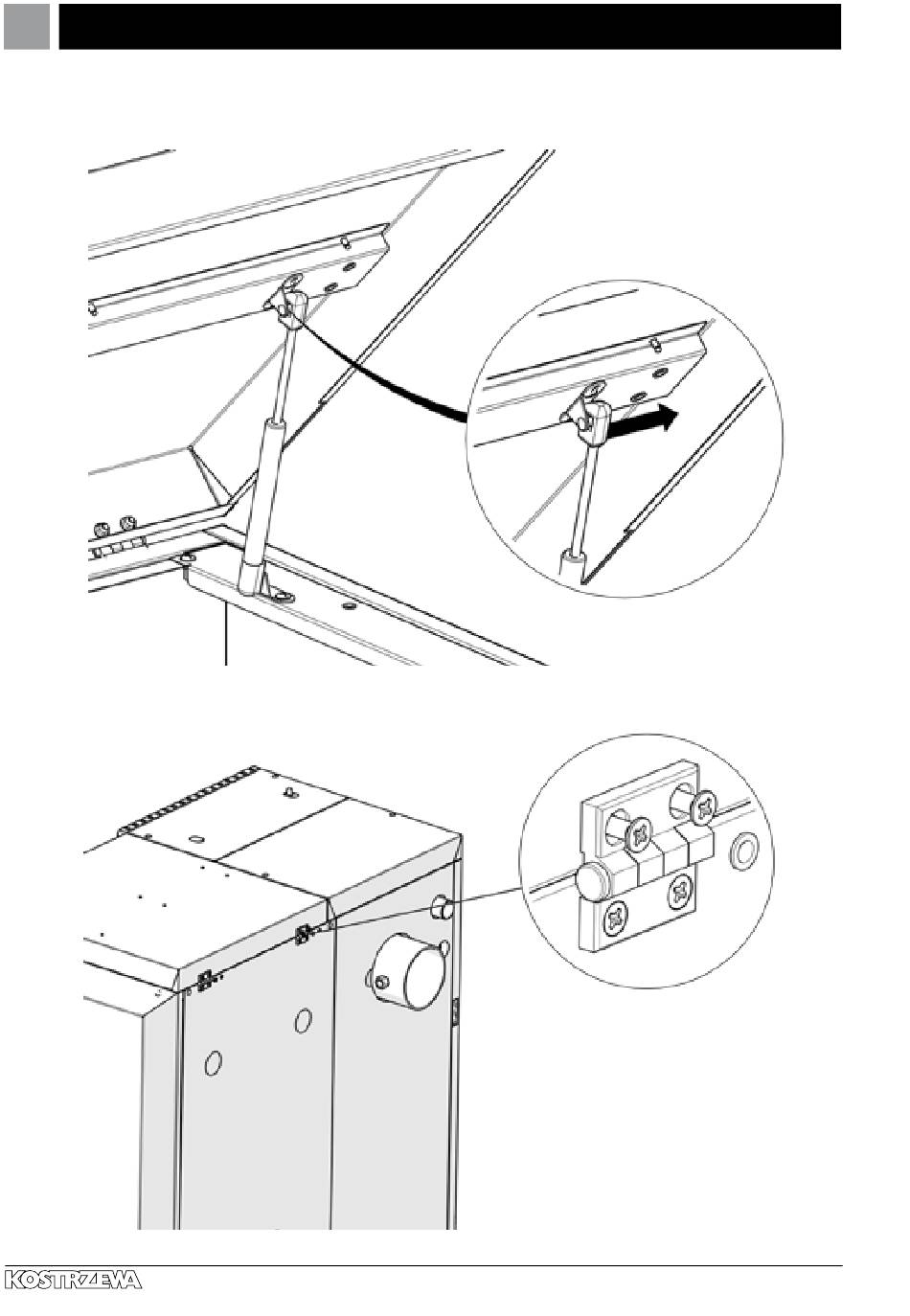 KOSTRZEWA