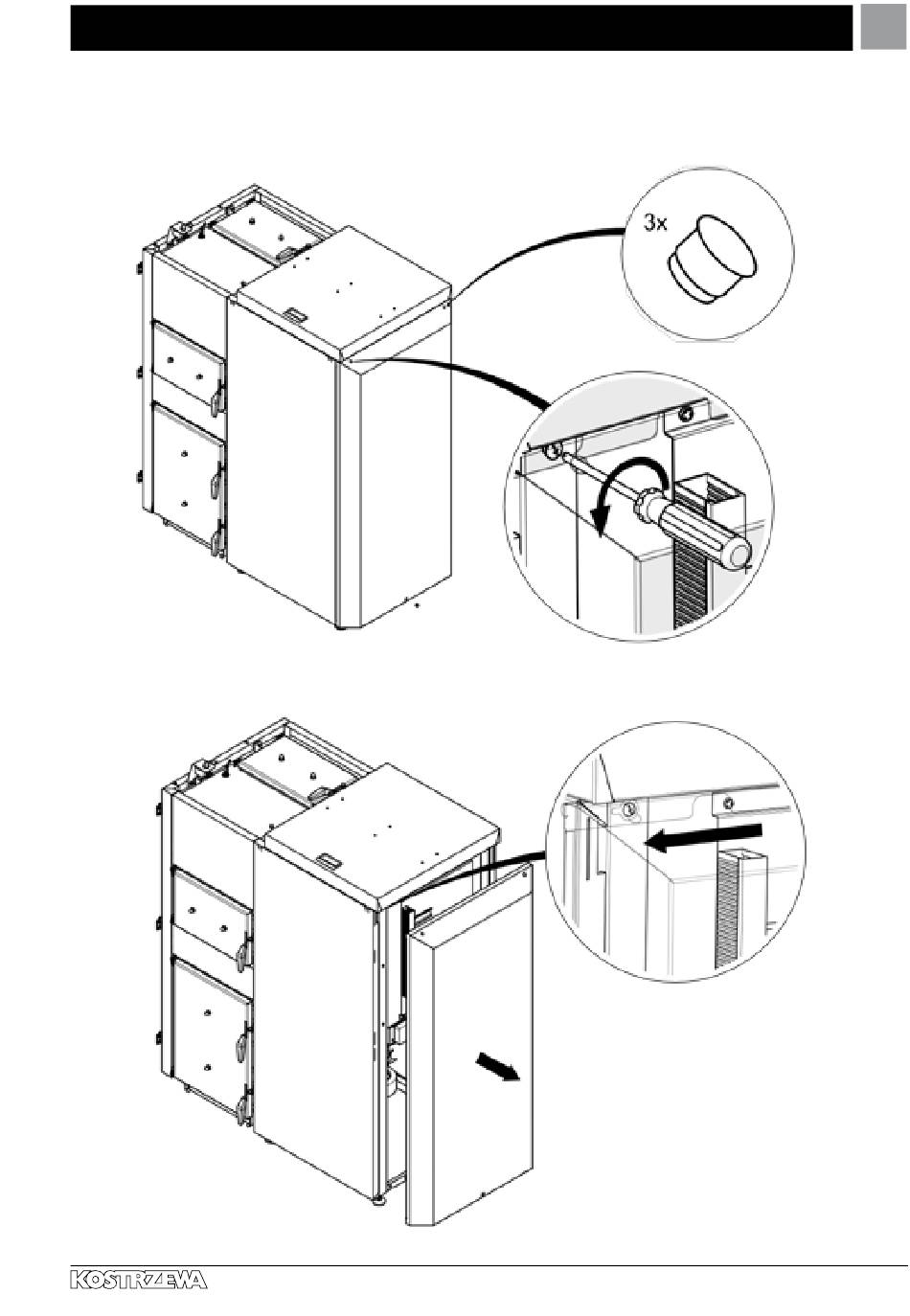 3x

KOSTRZEWA