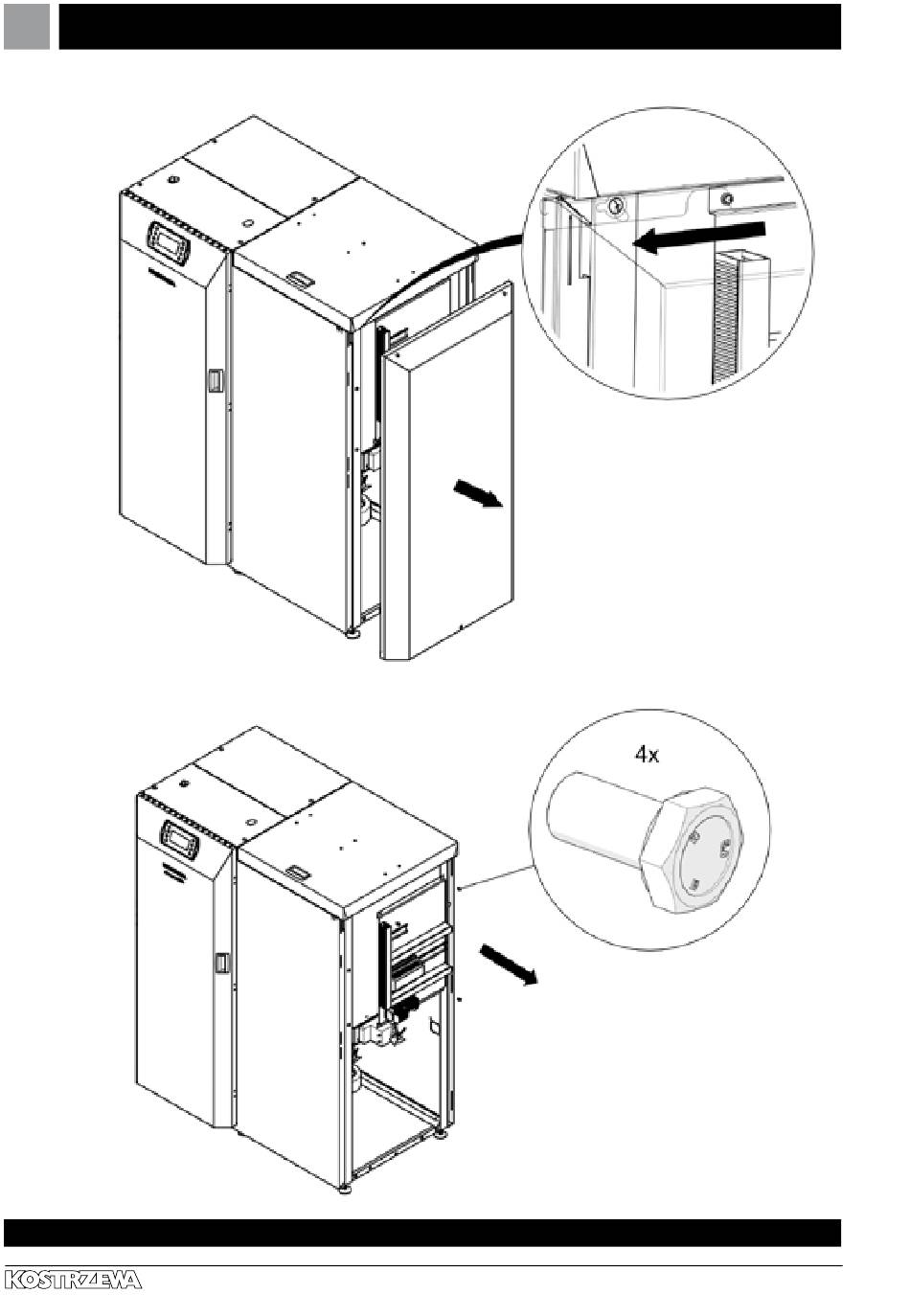 4x

KOSTRZEWA