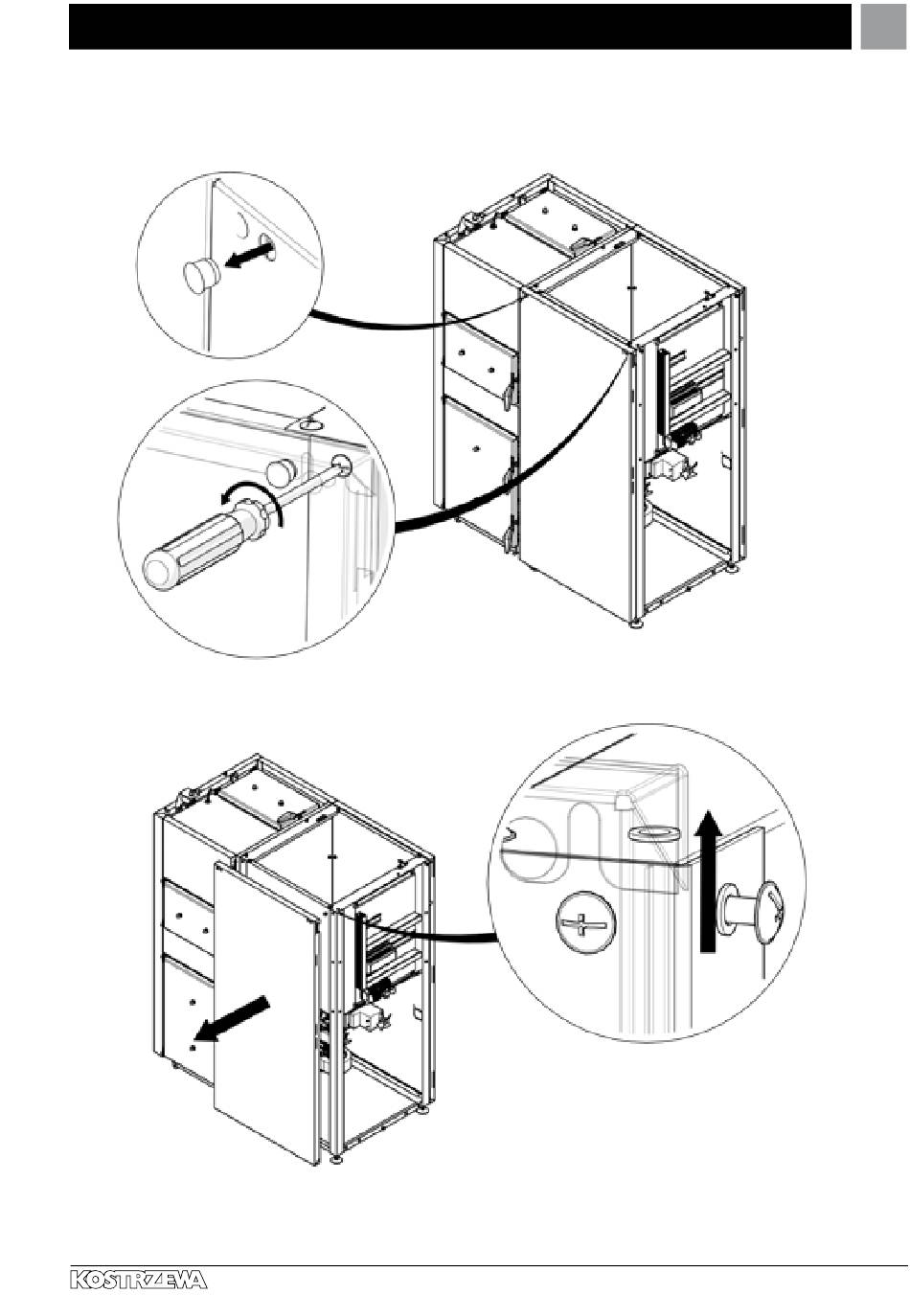 KOSTRZEWA