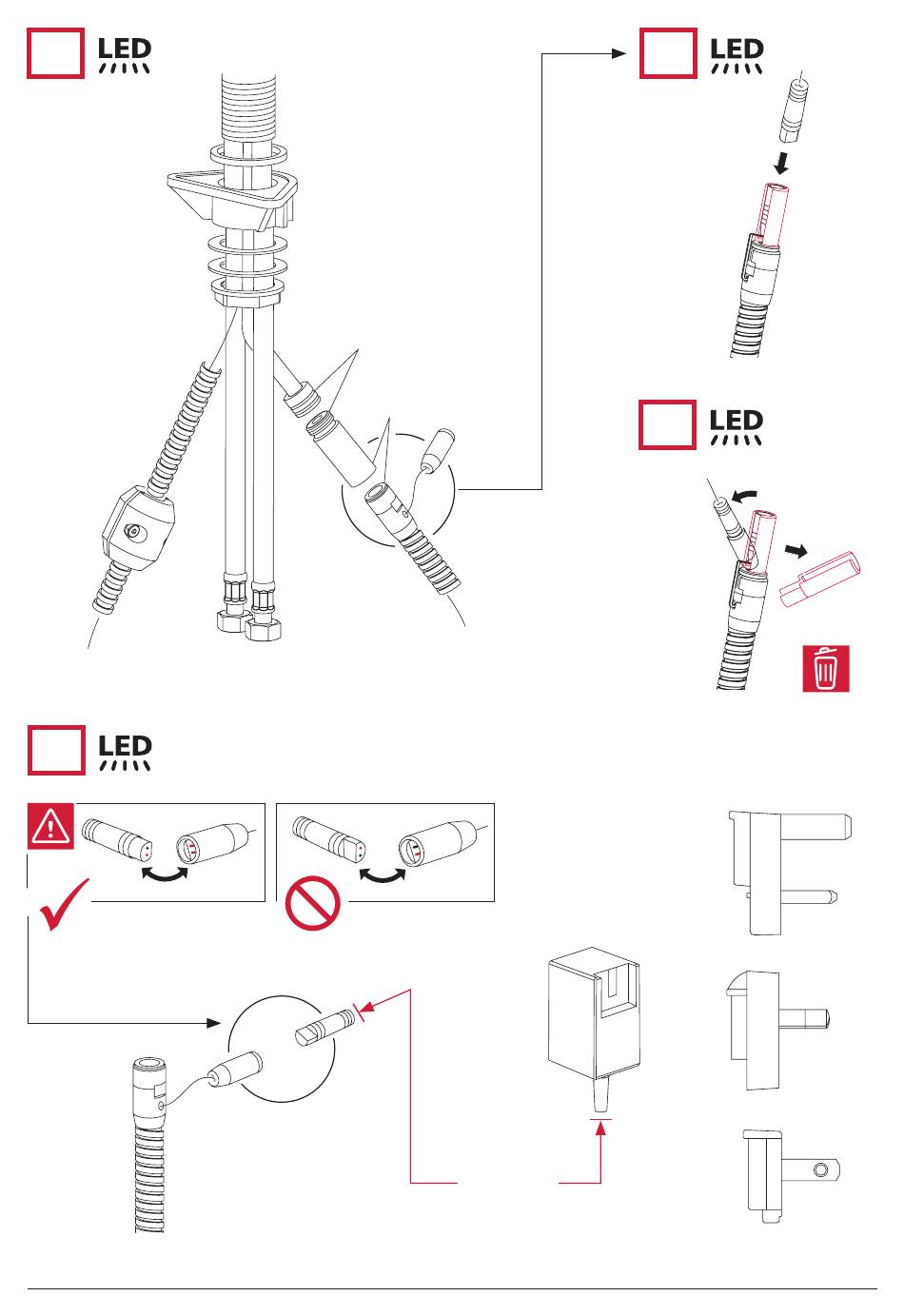 LED

LED

LED

LED