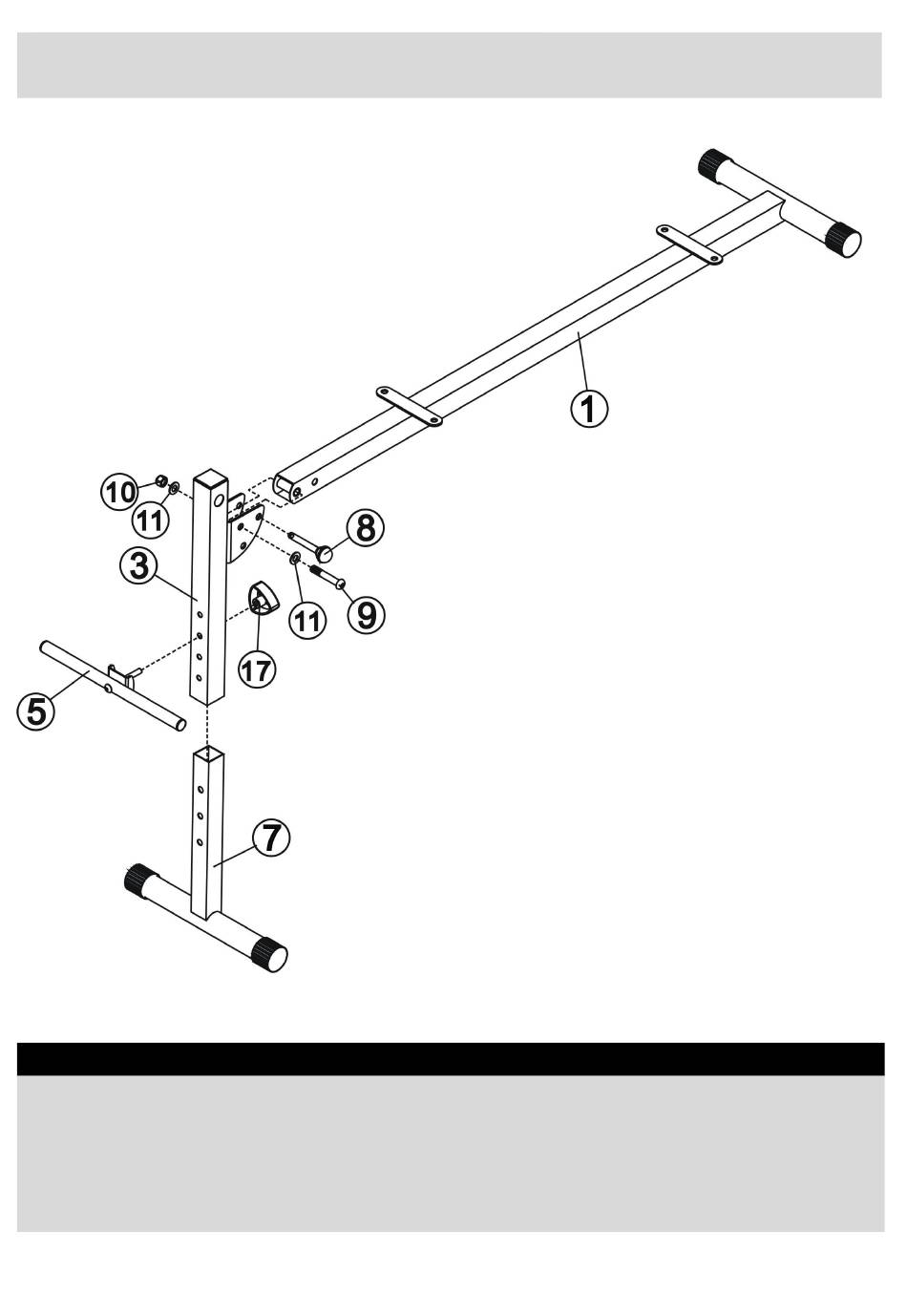 1
10
11
8
3
11
9
17
5
7