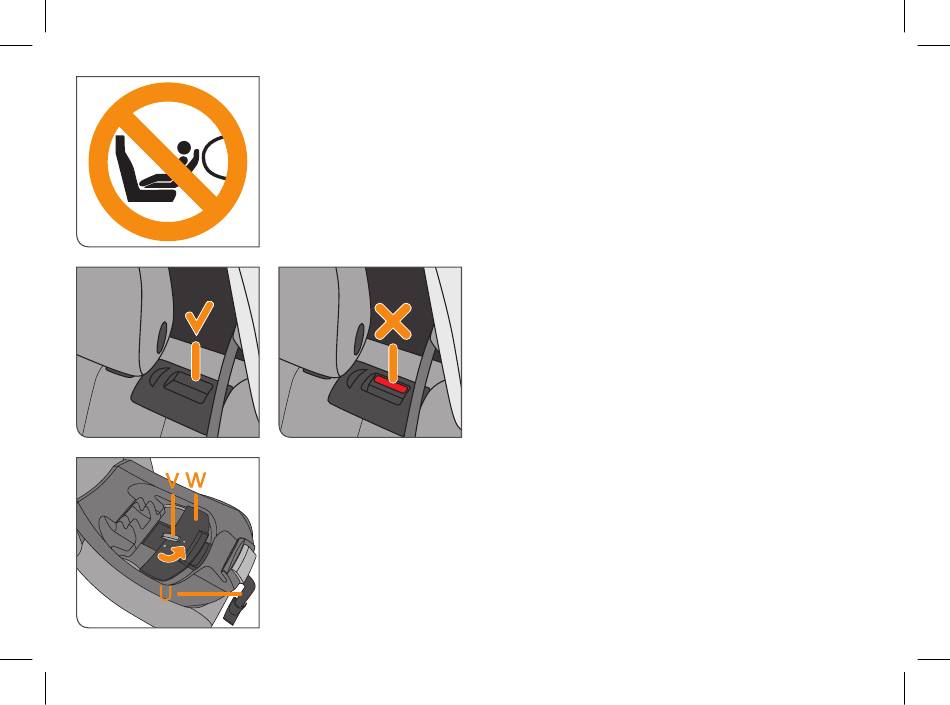 V W
U