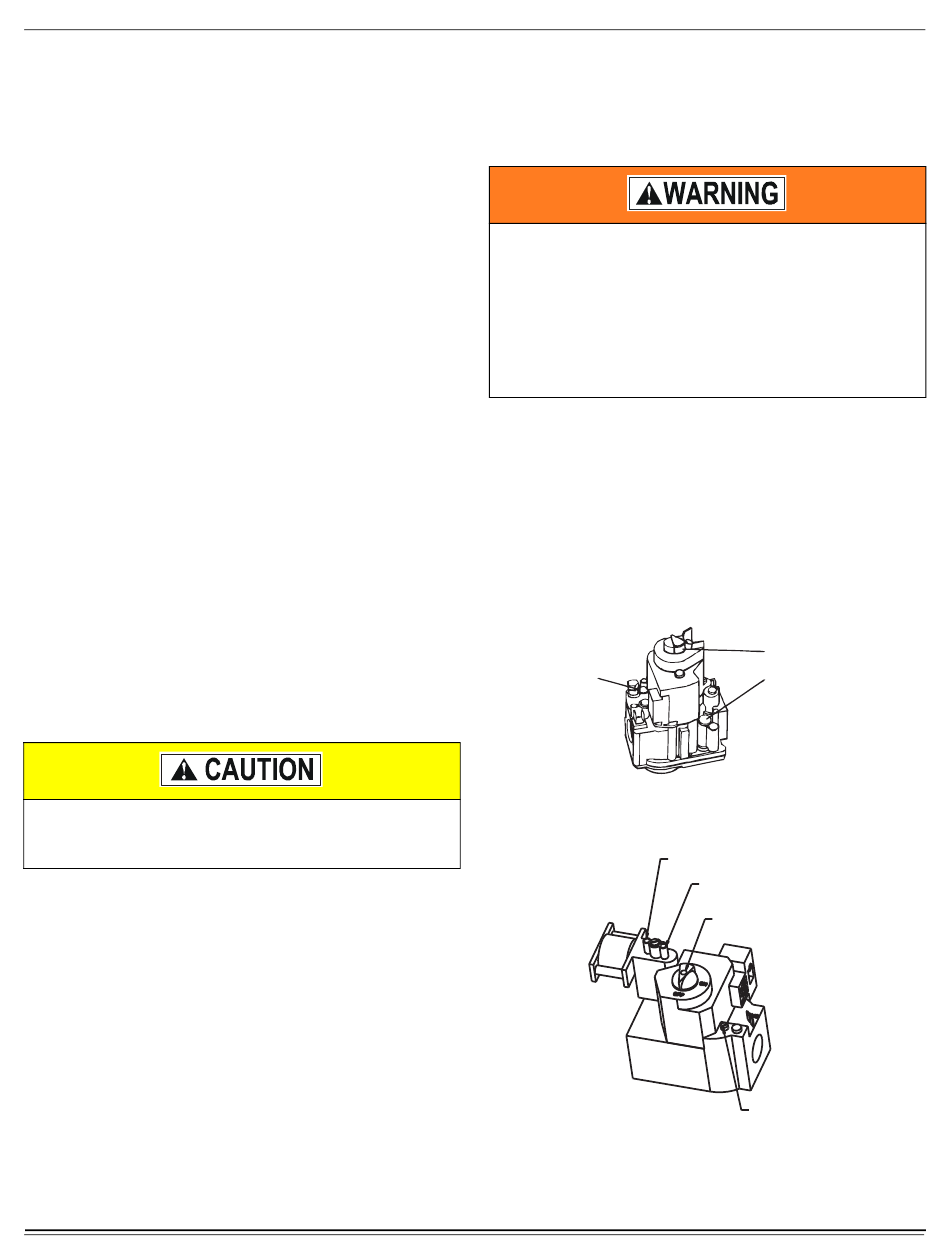 WARNING

CAUTION