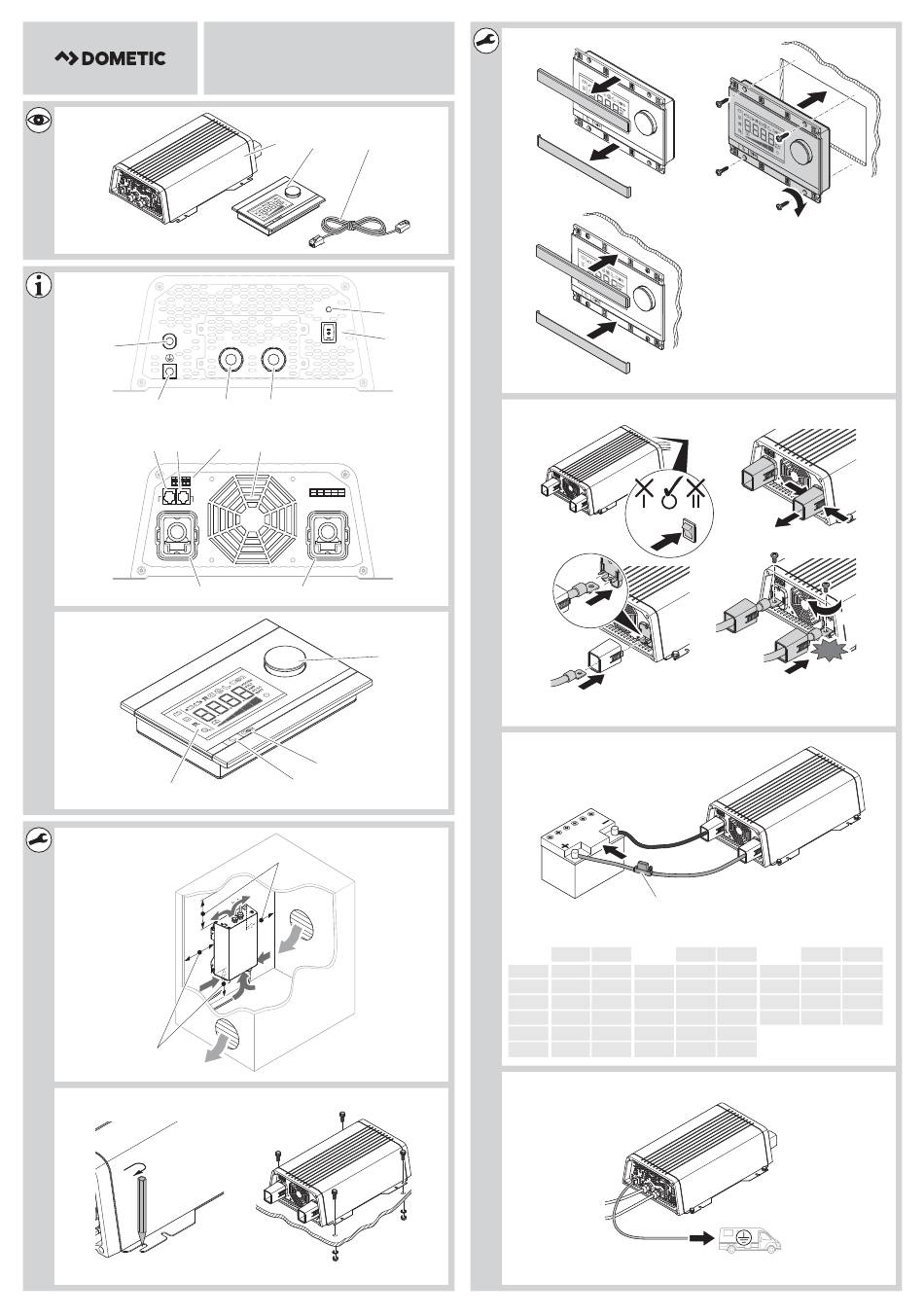 DOMETIC