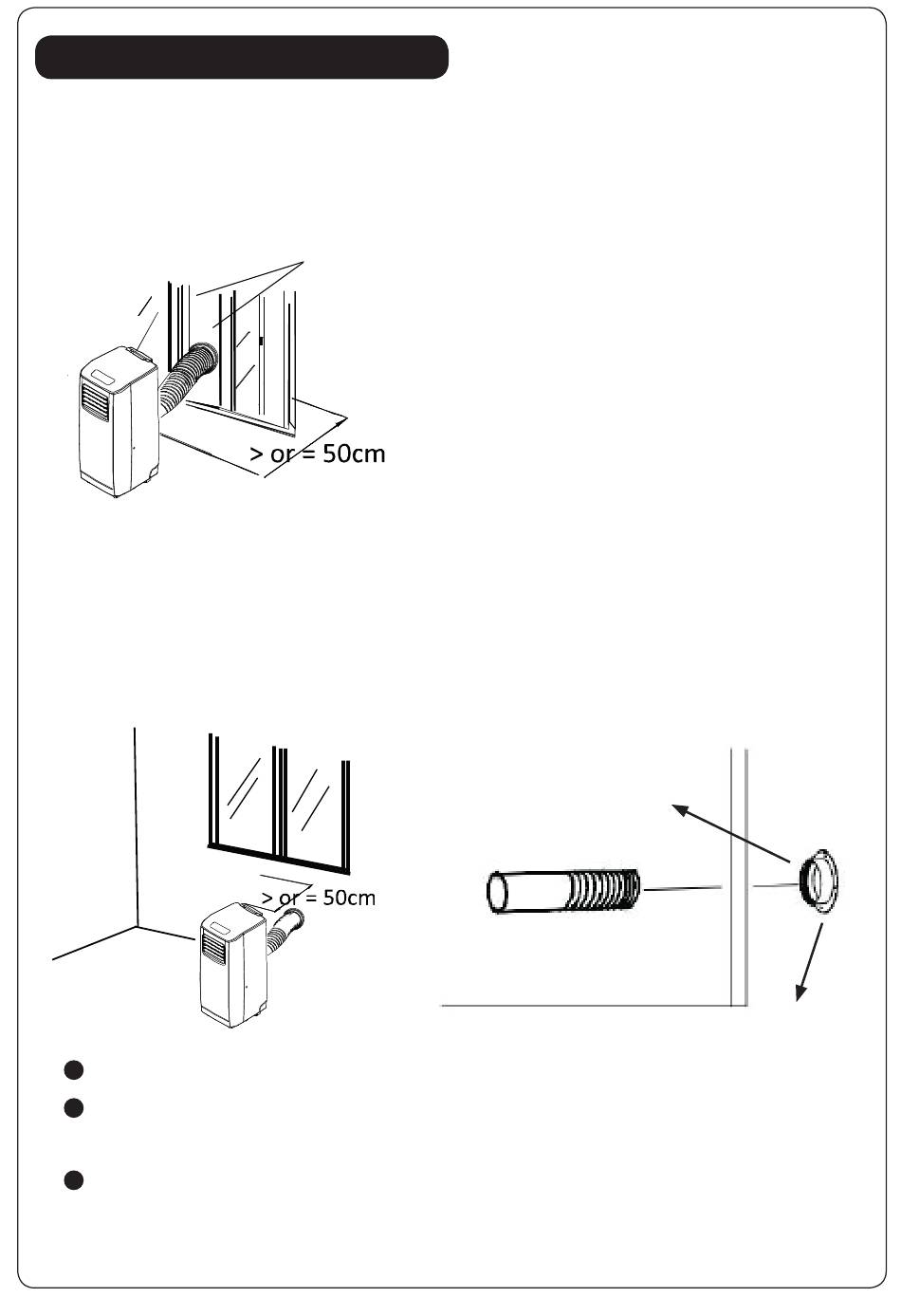 > or = 50cm

> or = 50cm