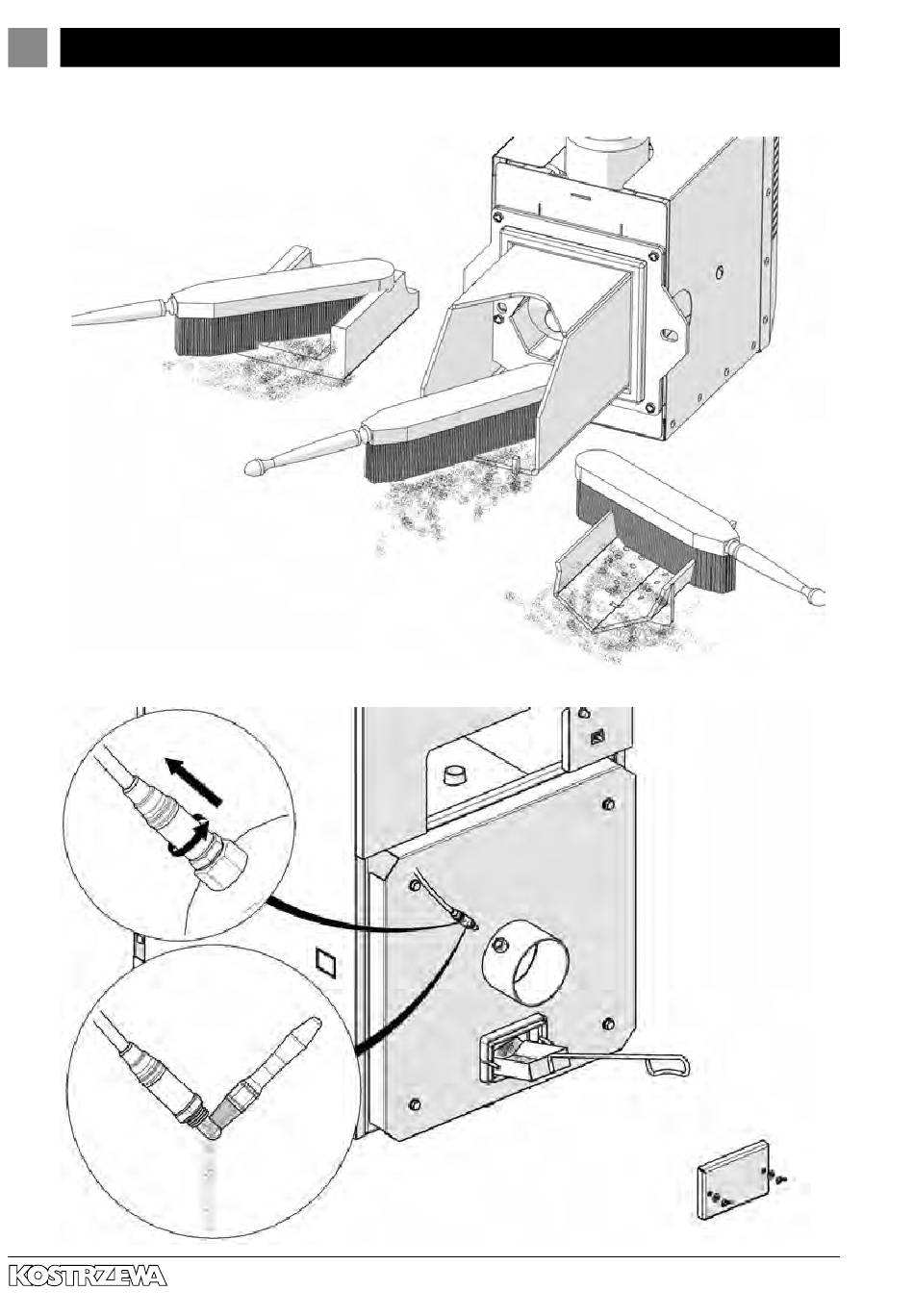 KOSTRZEWA