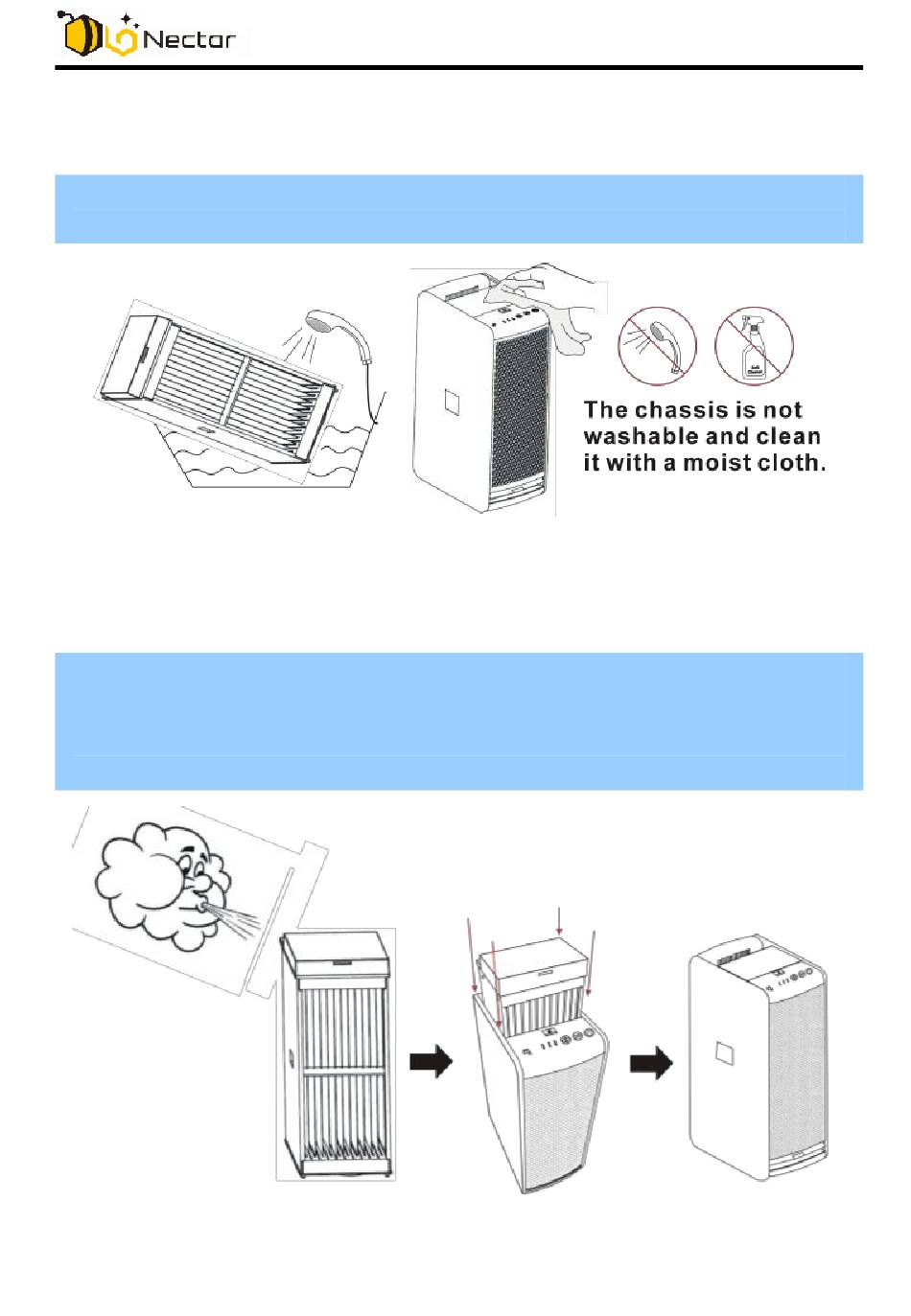 Nectar

The chassis is not washable and clean it with a moist cloth.