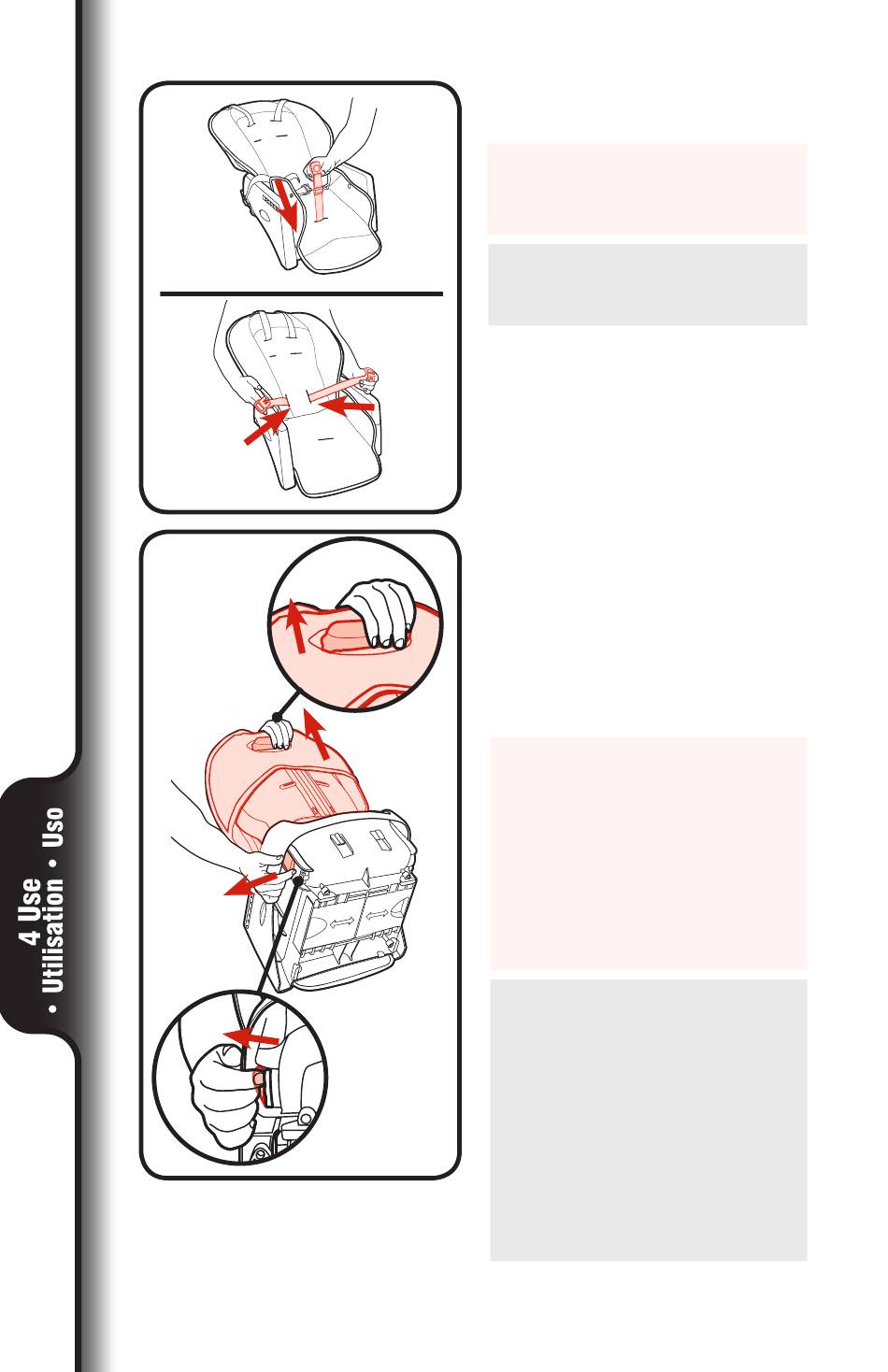 4 Use • Utilisation • Uso