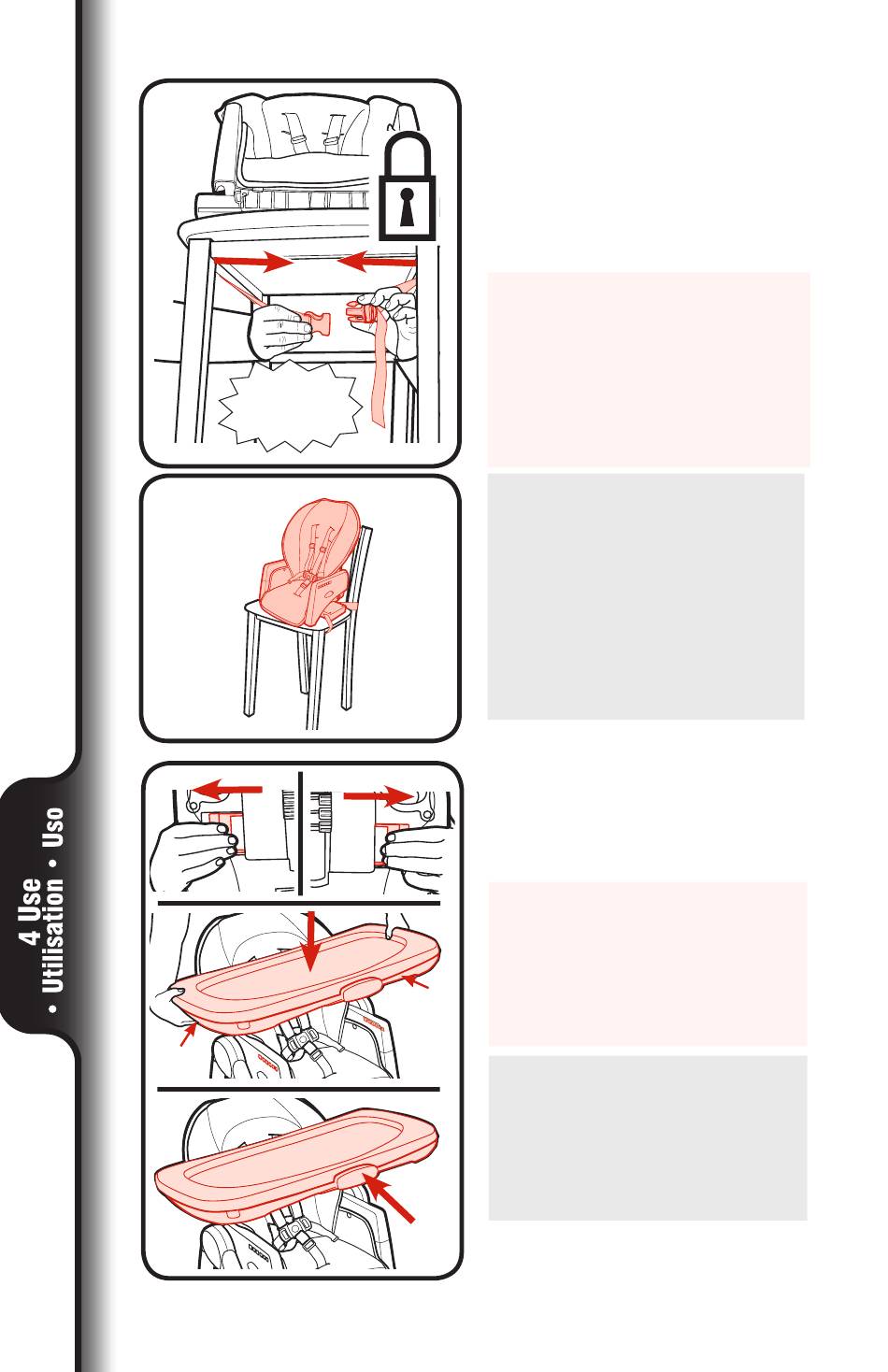 4 Use
• Utilisation • Uso