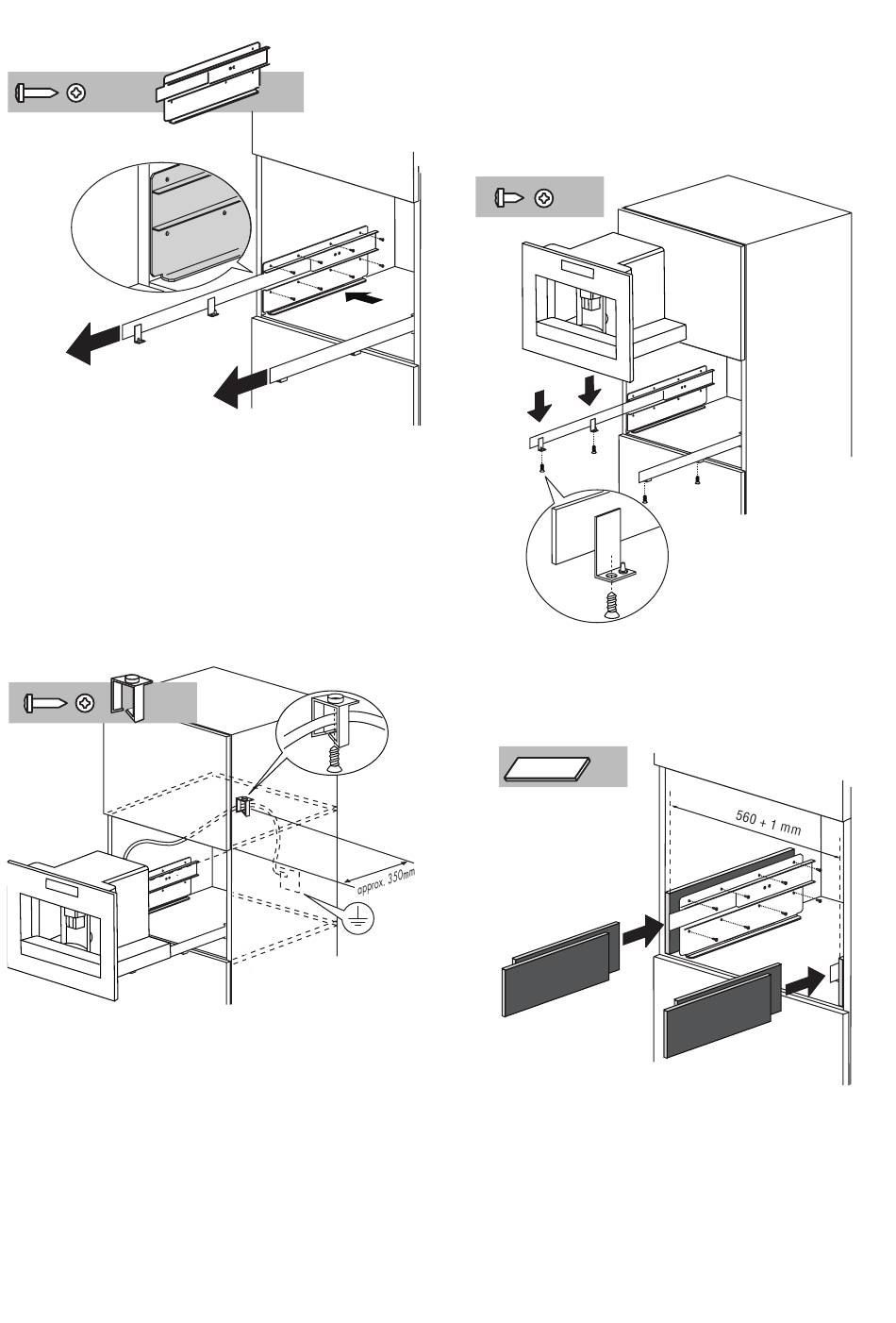 approx. 350mm

560 + 1 mm