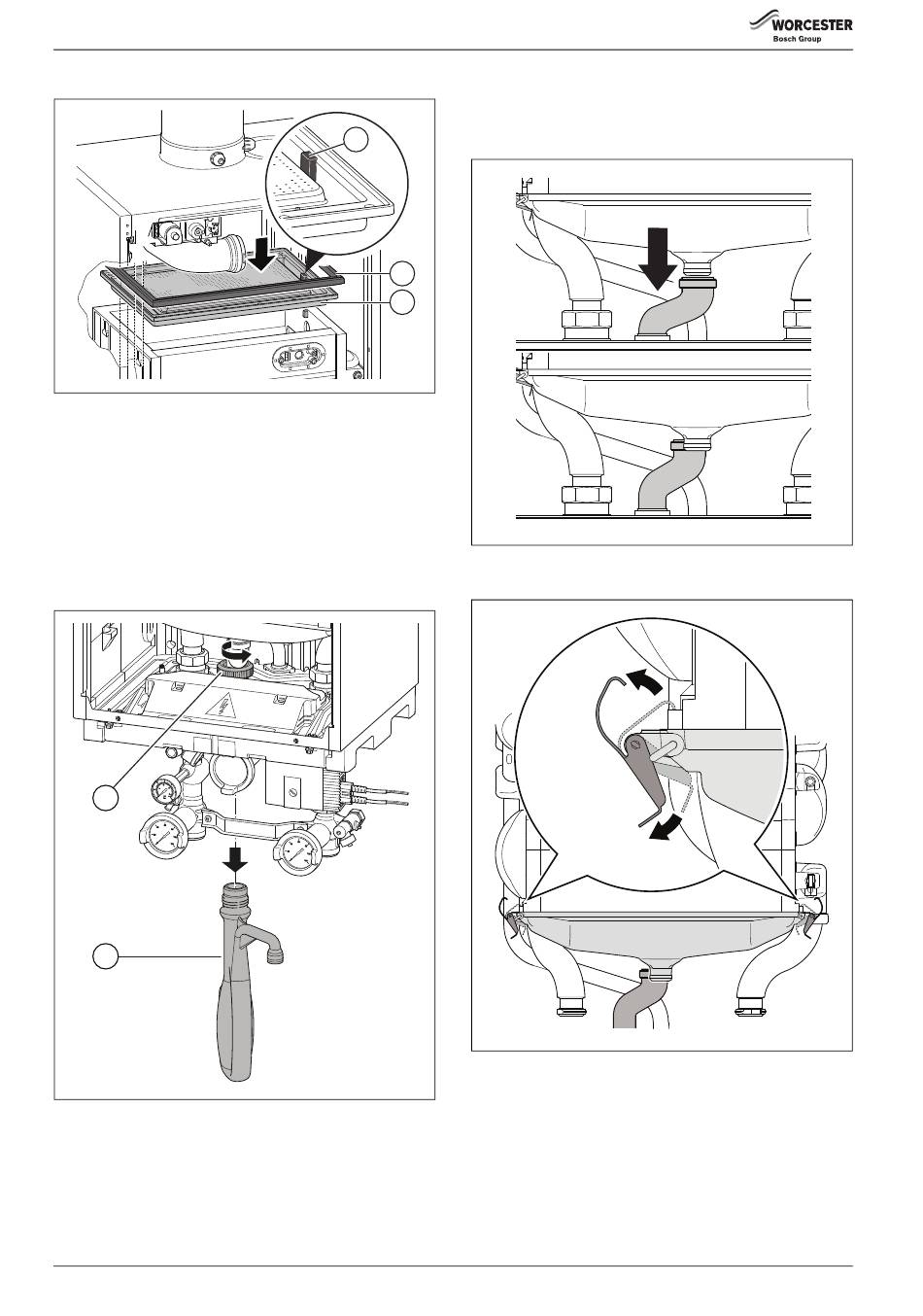 WORCESTER
Bosch Group