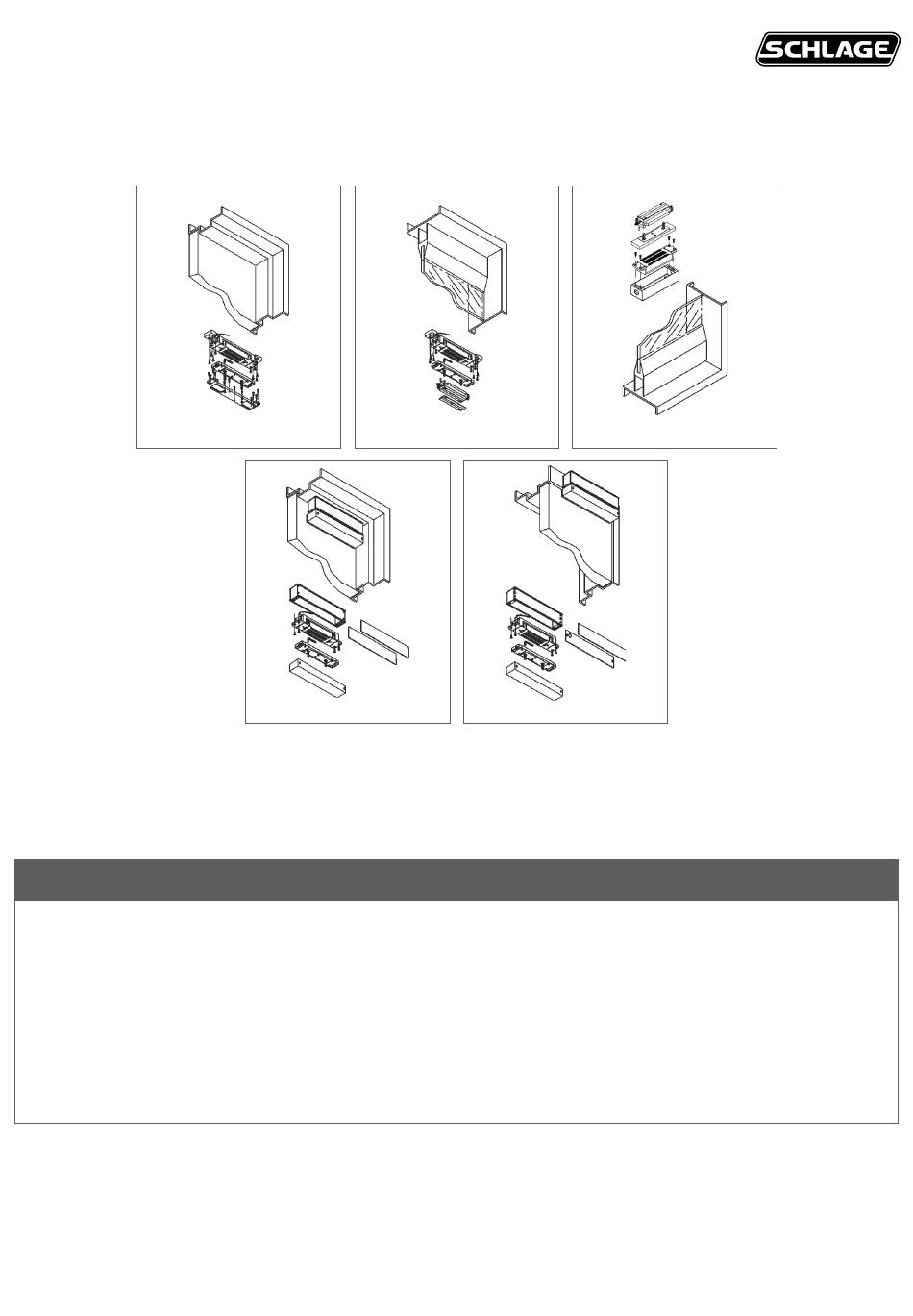 SCHLAGE