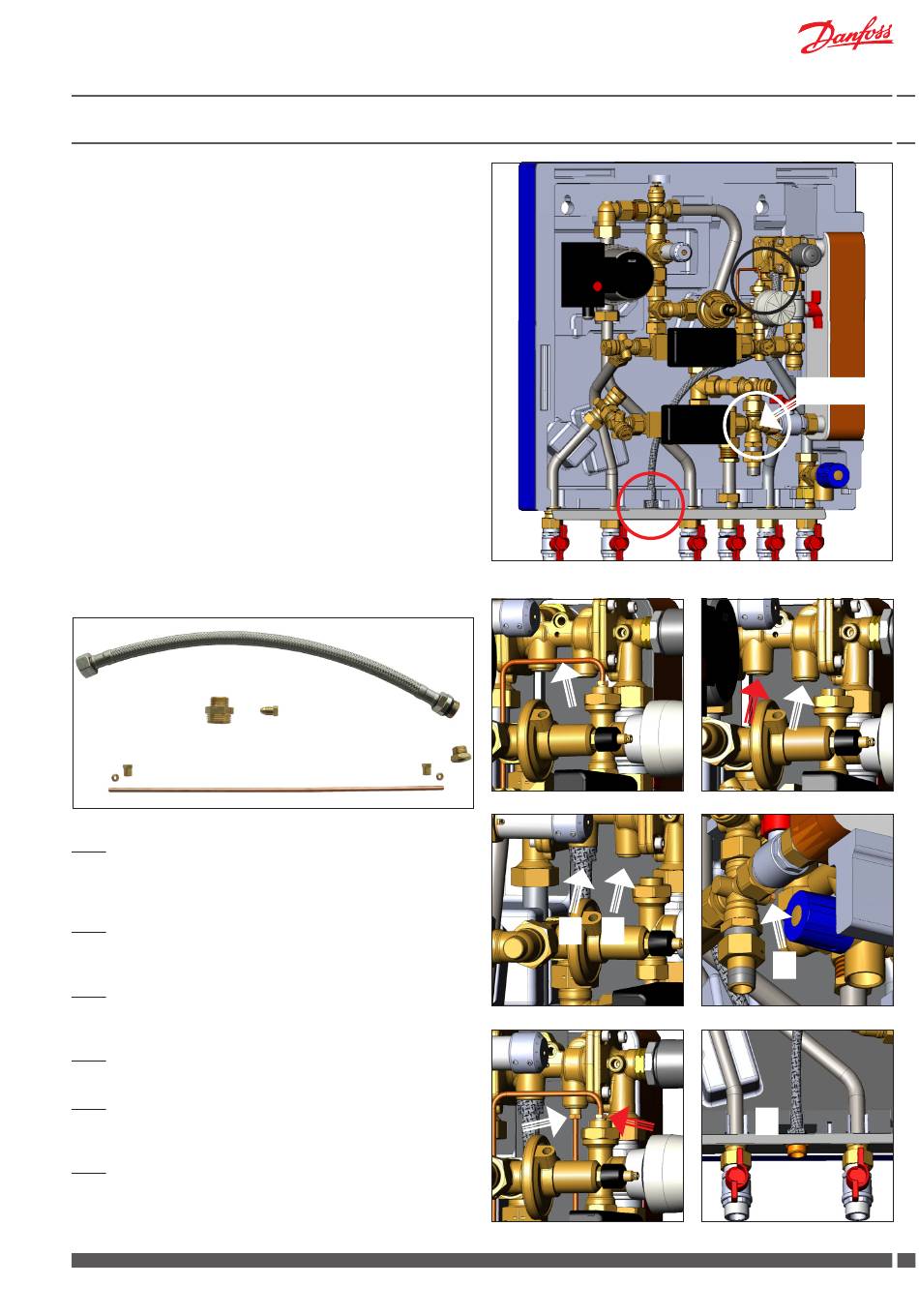 Danfoss