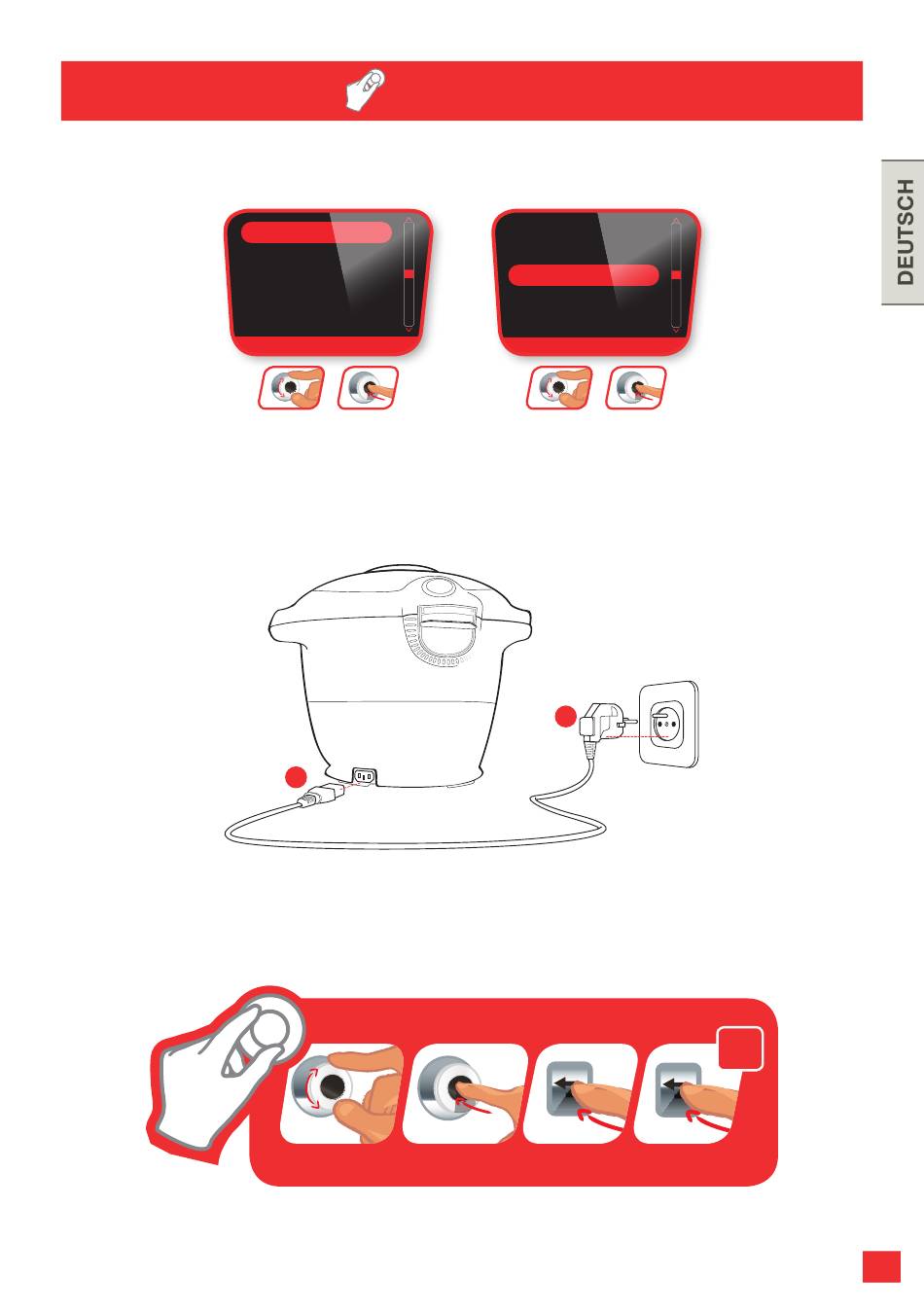 DEUTSCH