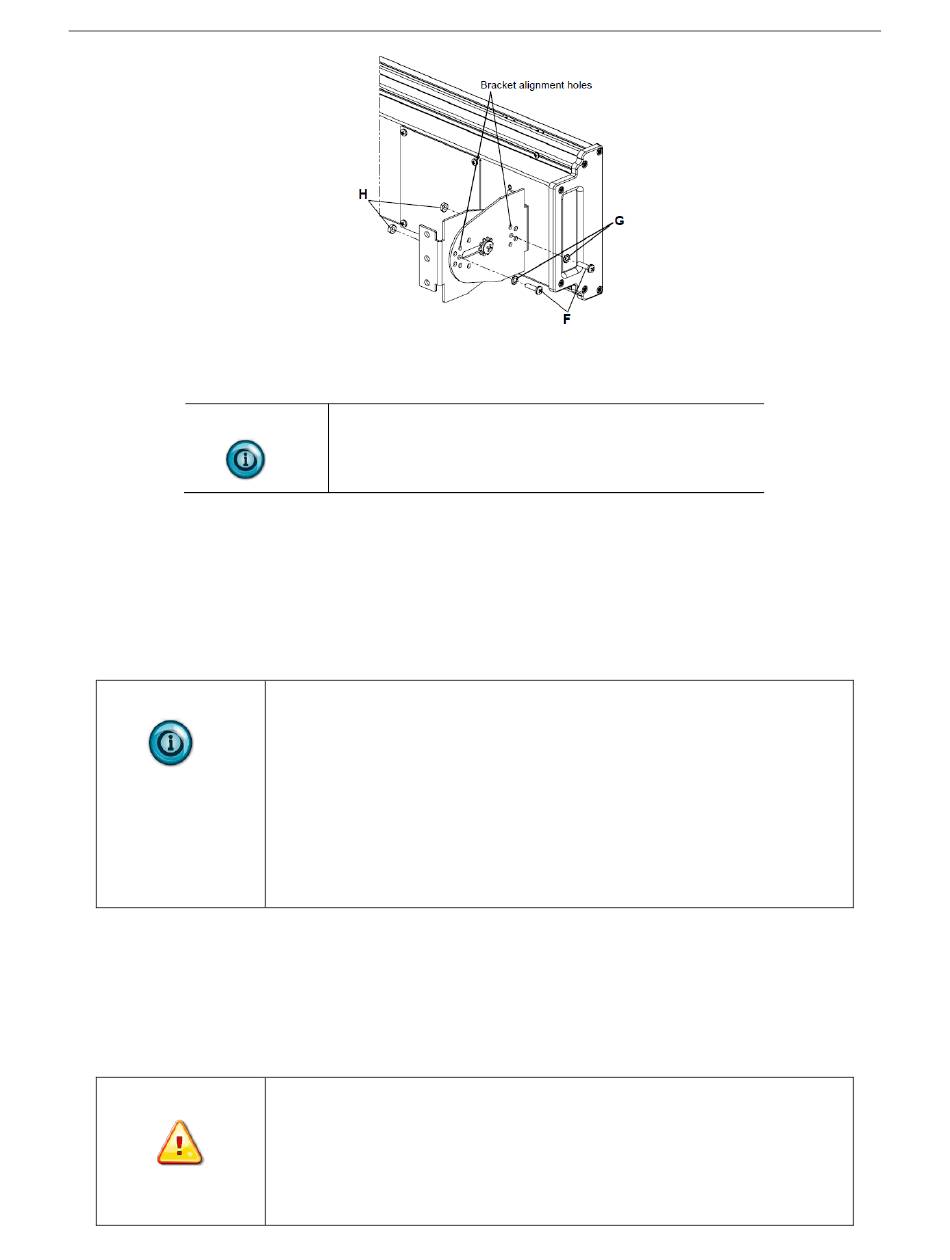 Bracket alignment holes

H

G

F