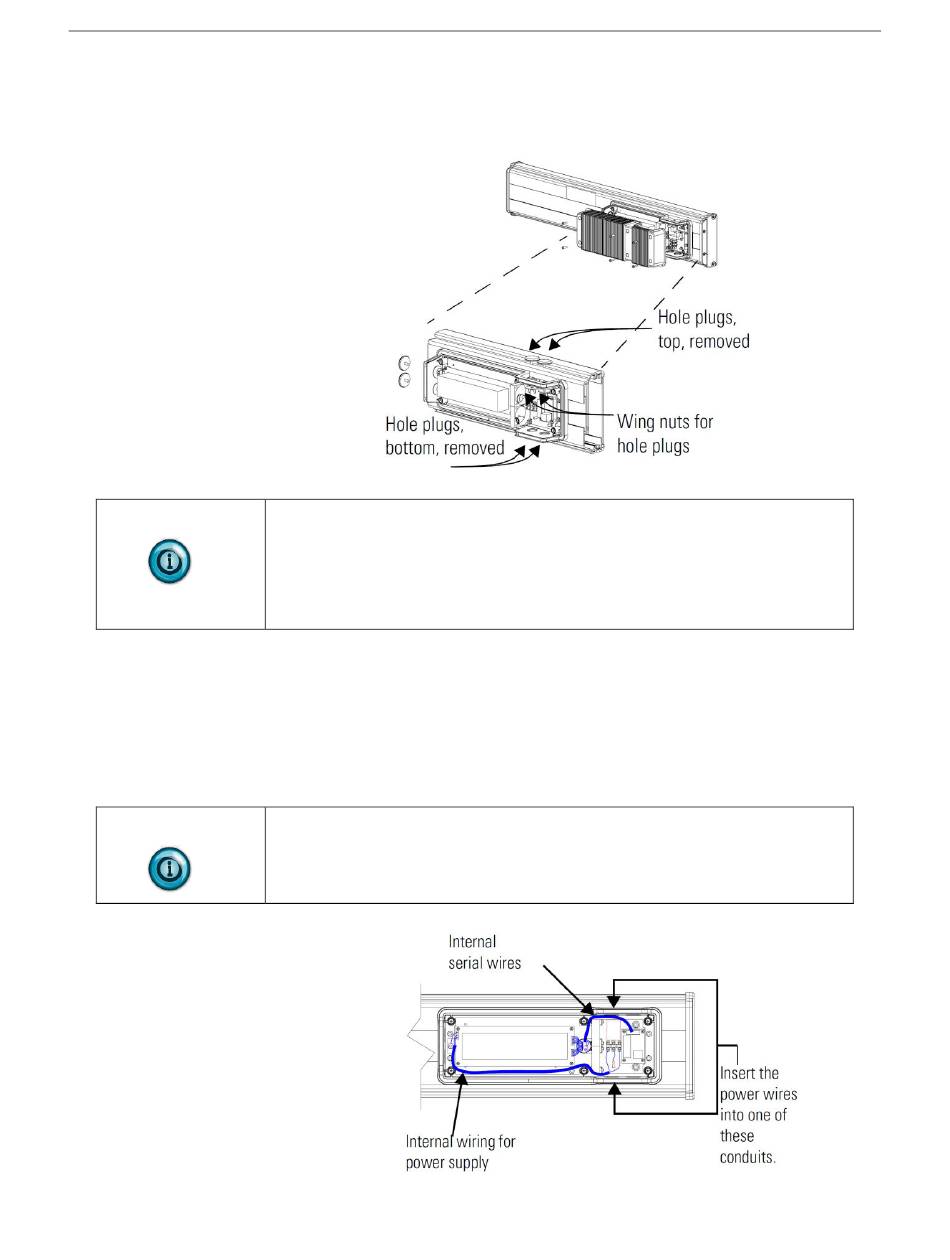 Hole plugs, top, removed

Hole plugs, bottom, removed

Wing nuts for hole plugs

Internal serial wires

Insert the power wires into one of these conduits.

Internal wiring for power supply