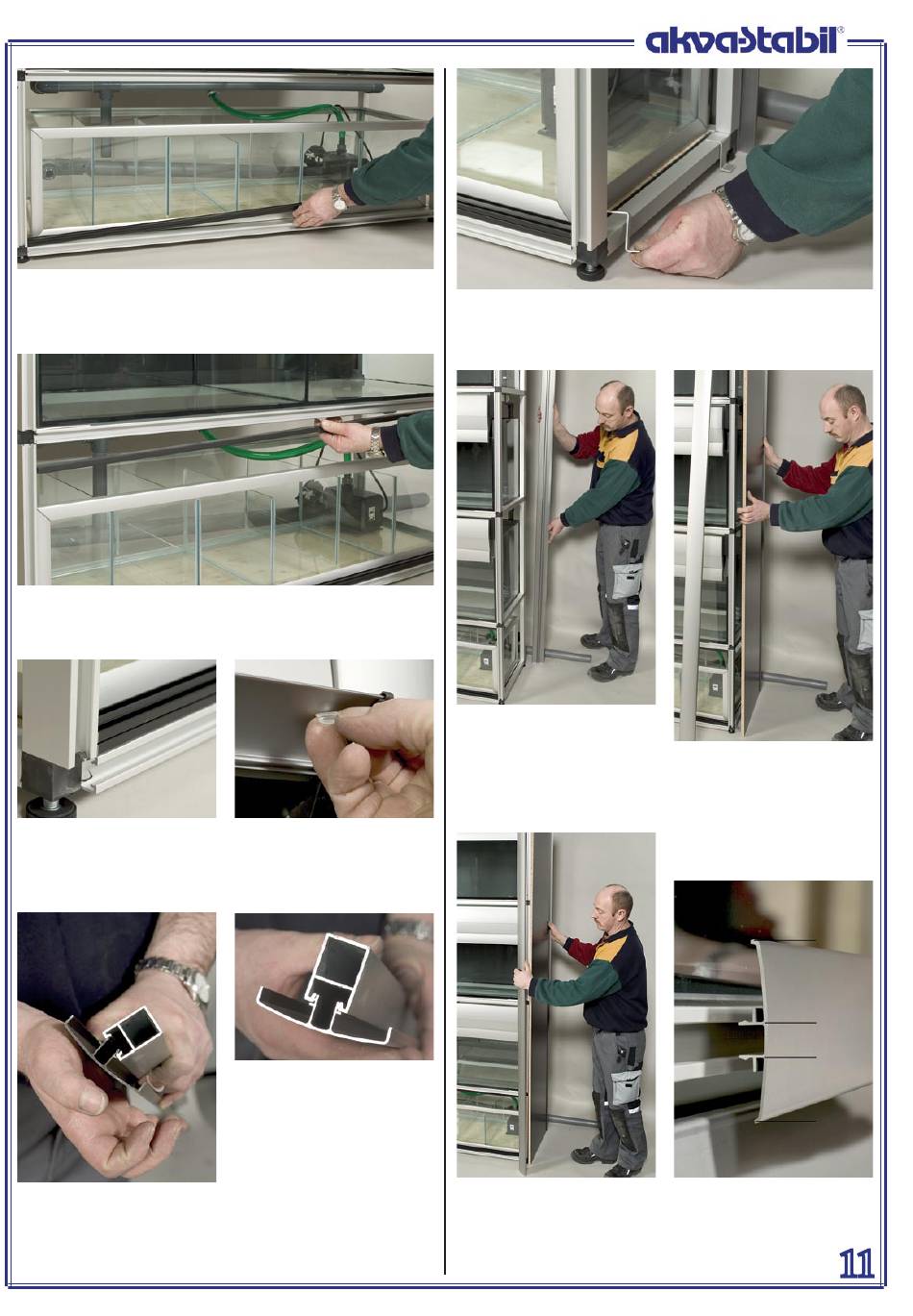 akvastabil®

11