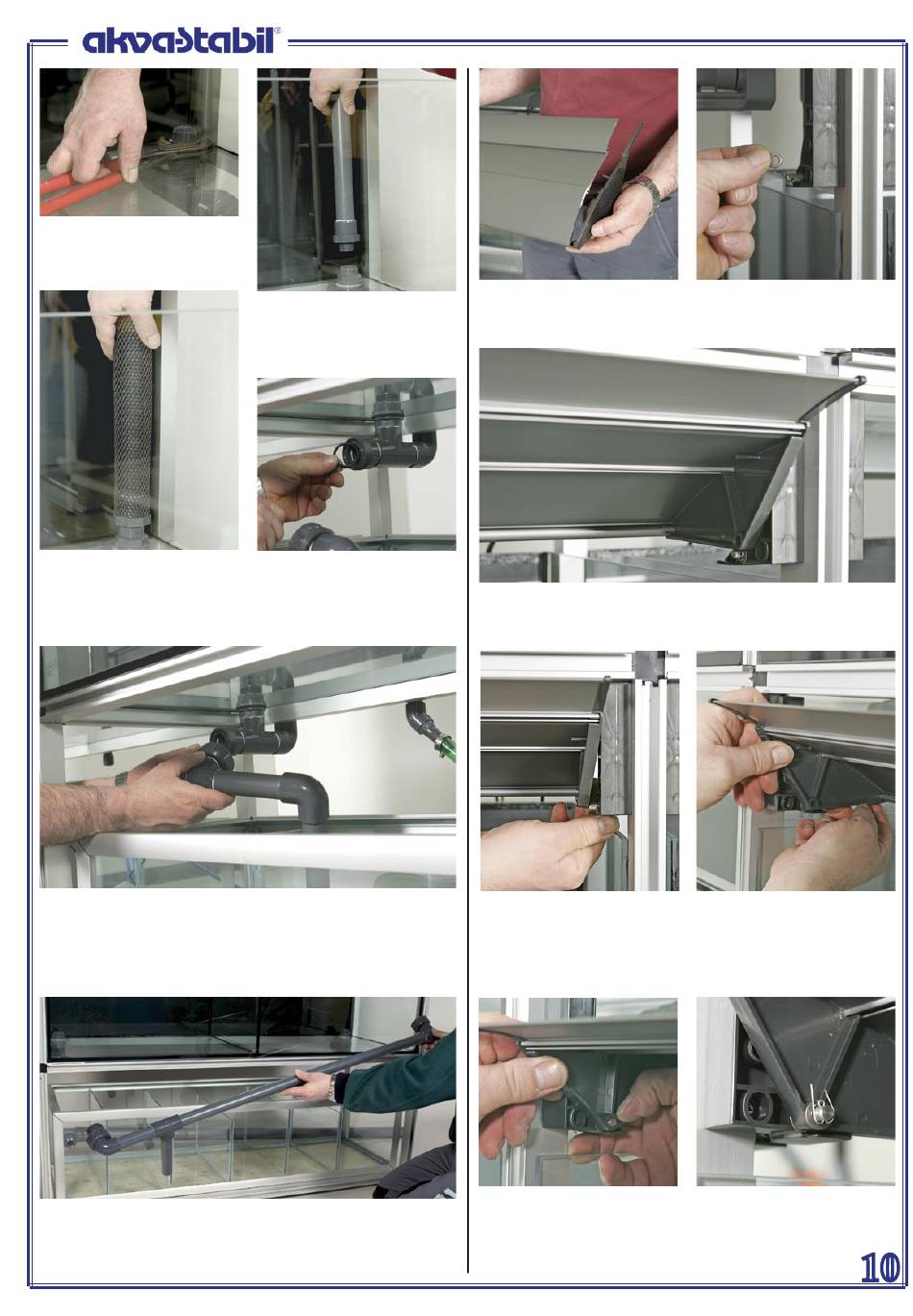 akvastabil®

10