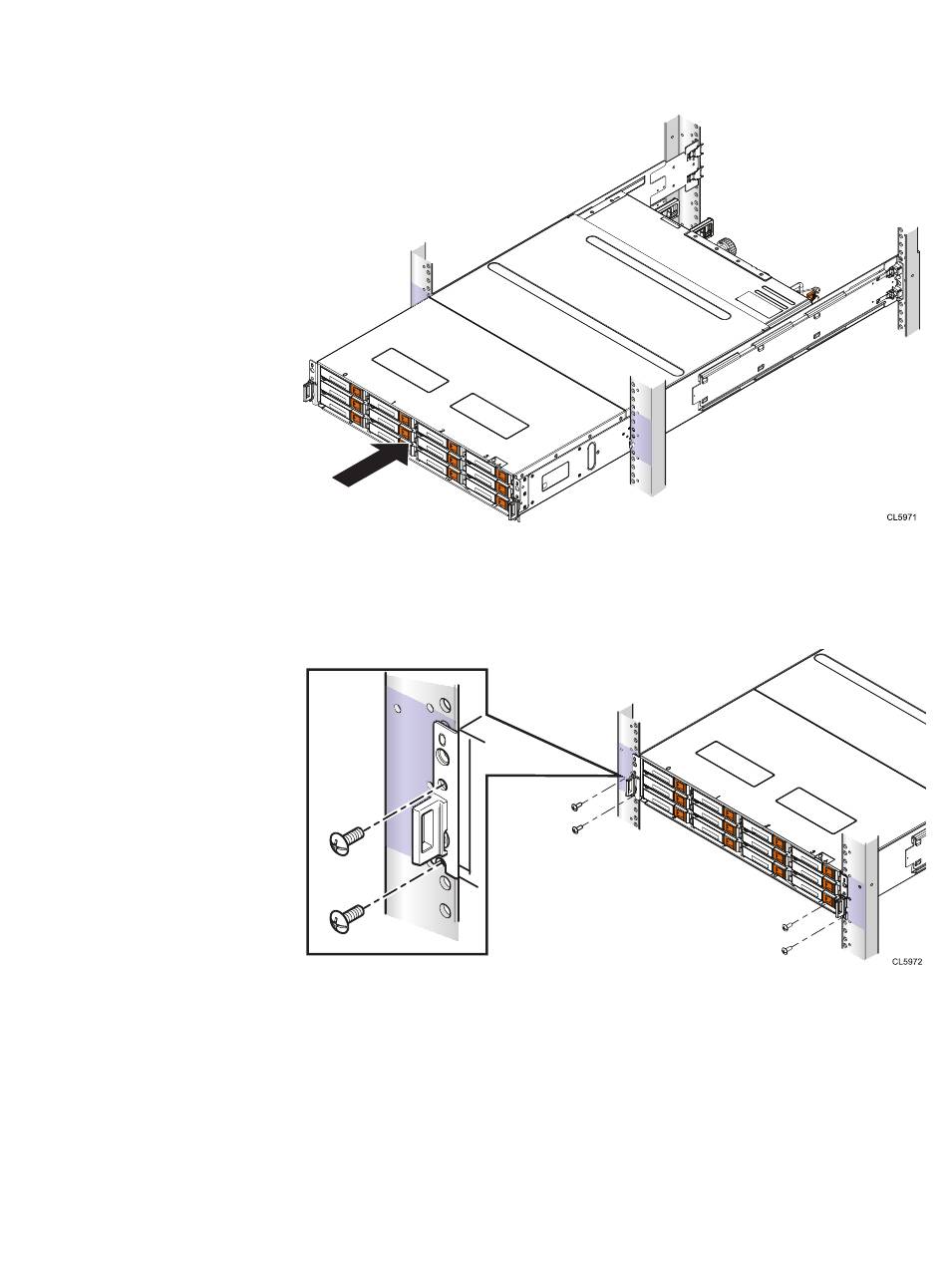 CL5971

CL5972