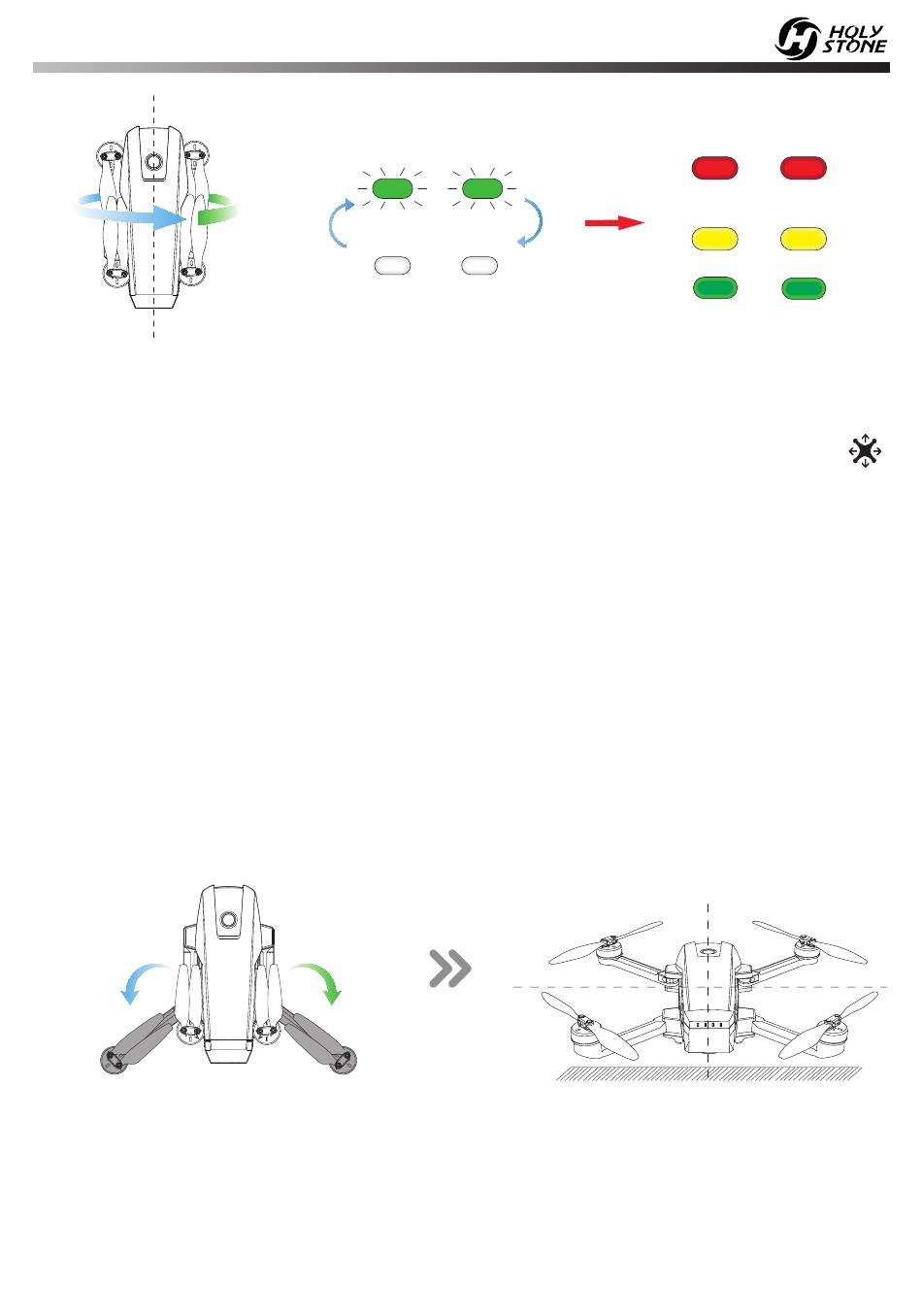 HOLY STONE