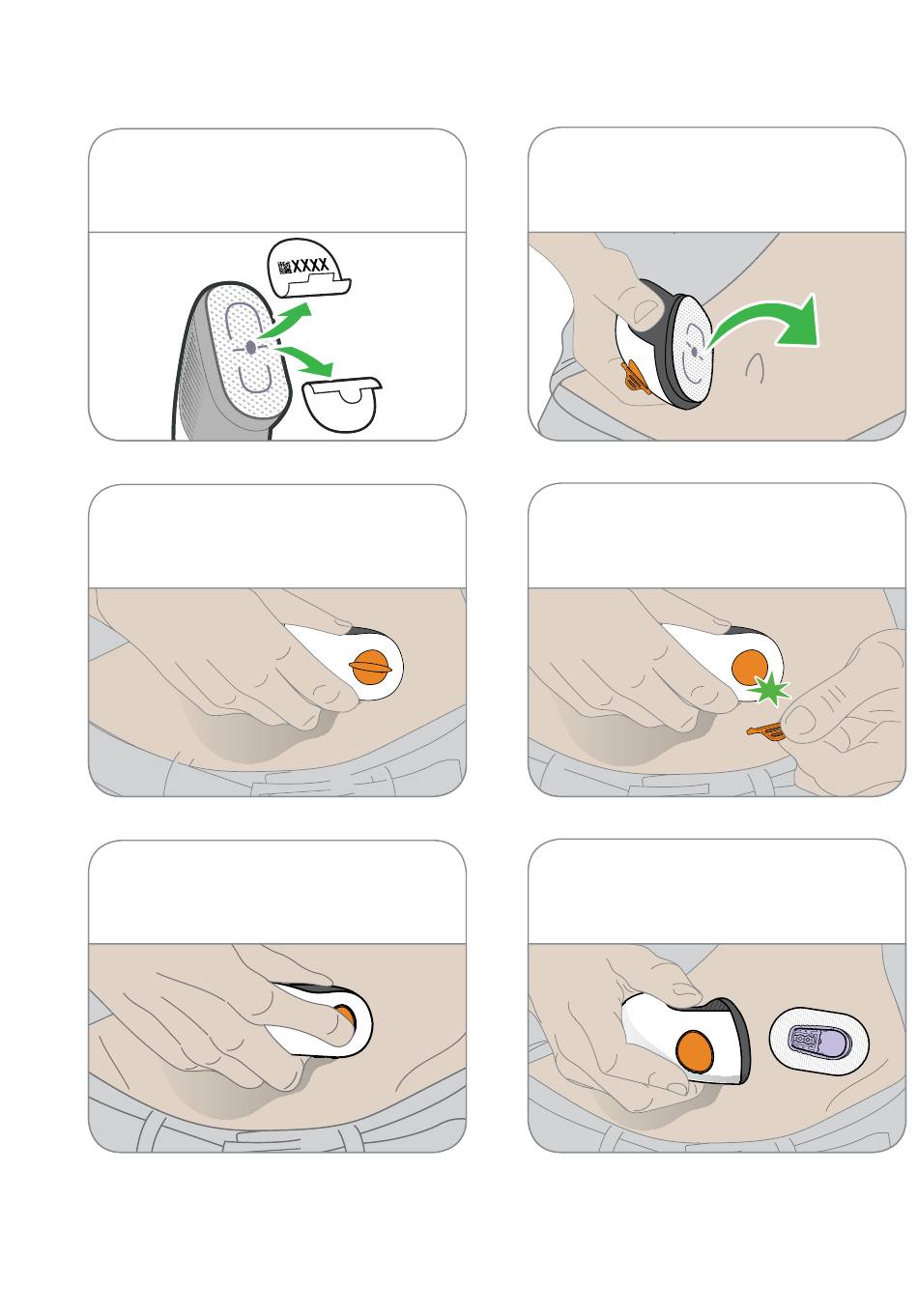 XXXX