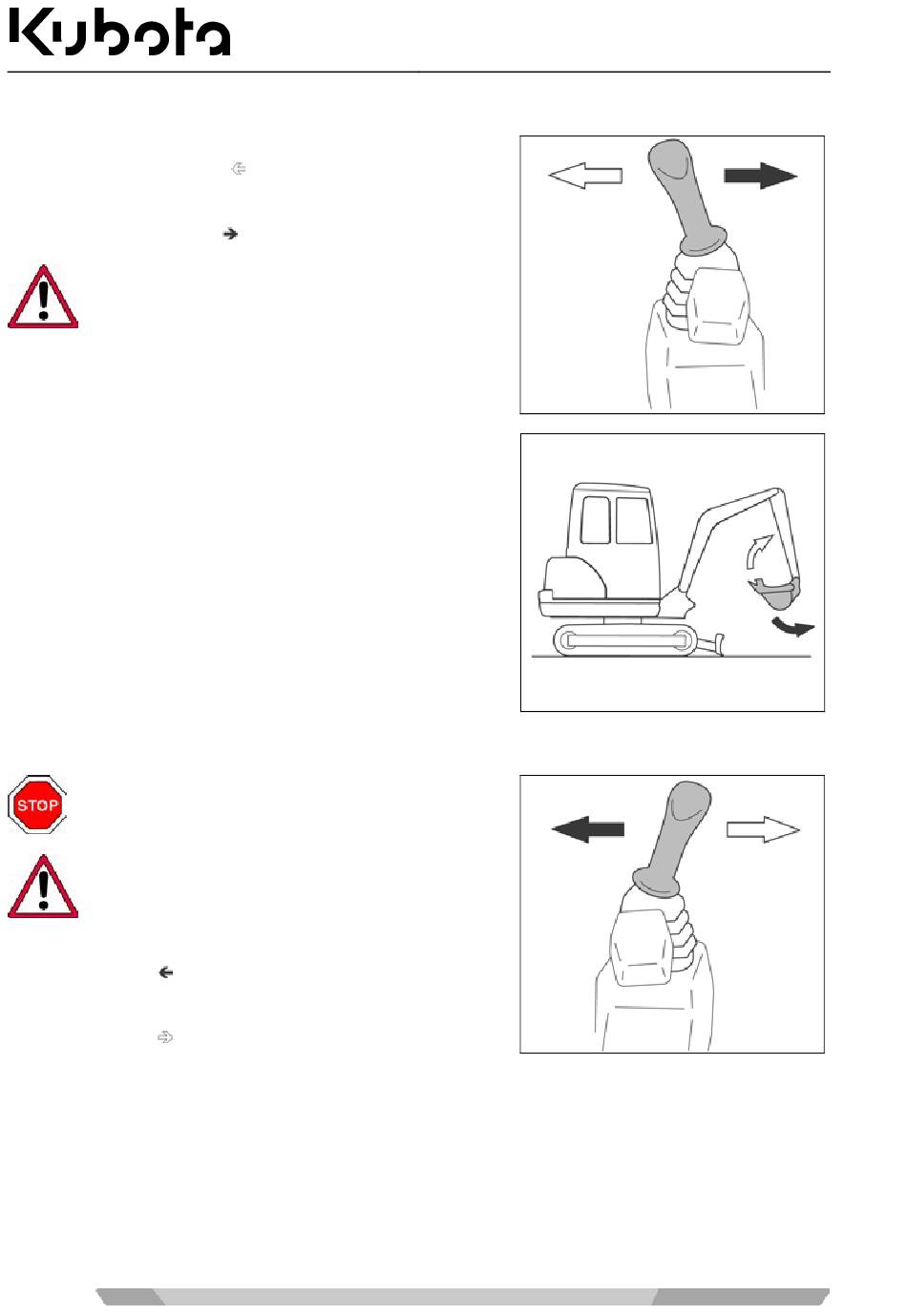 Kubota

STOP