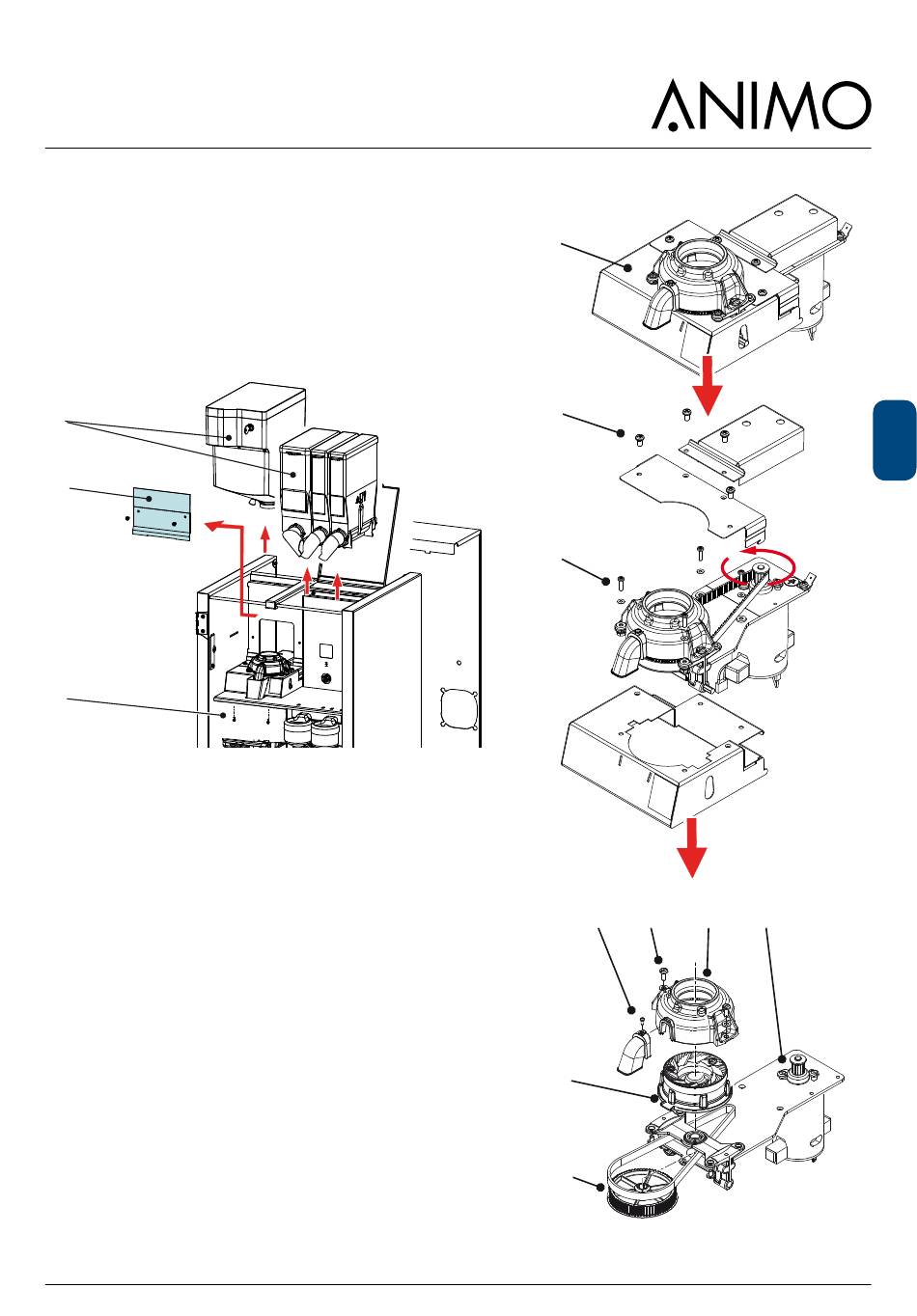 ANIMO