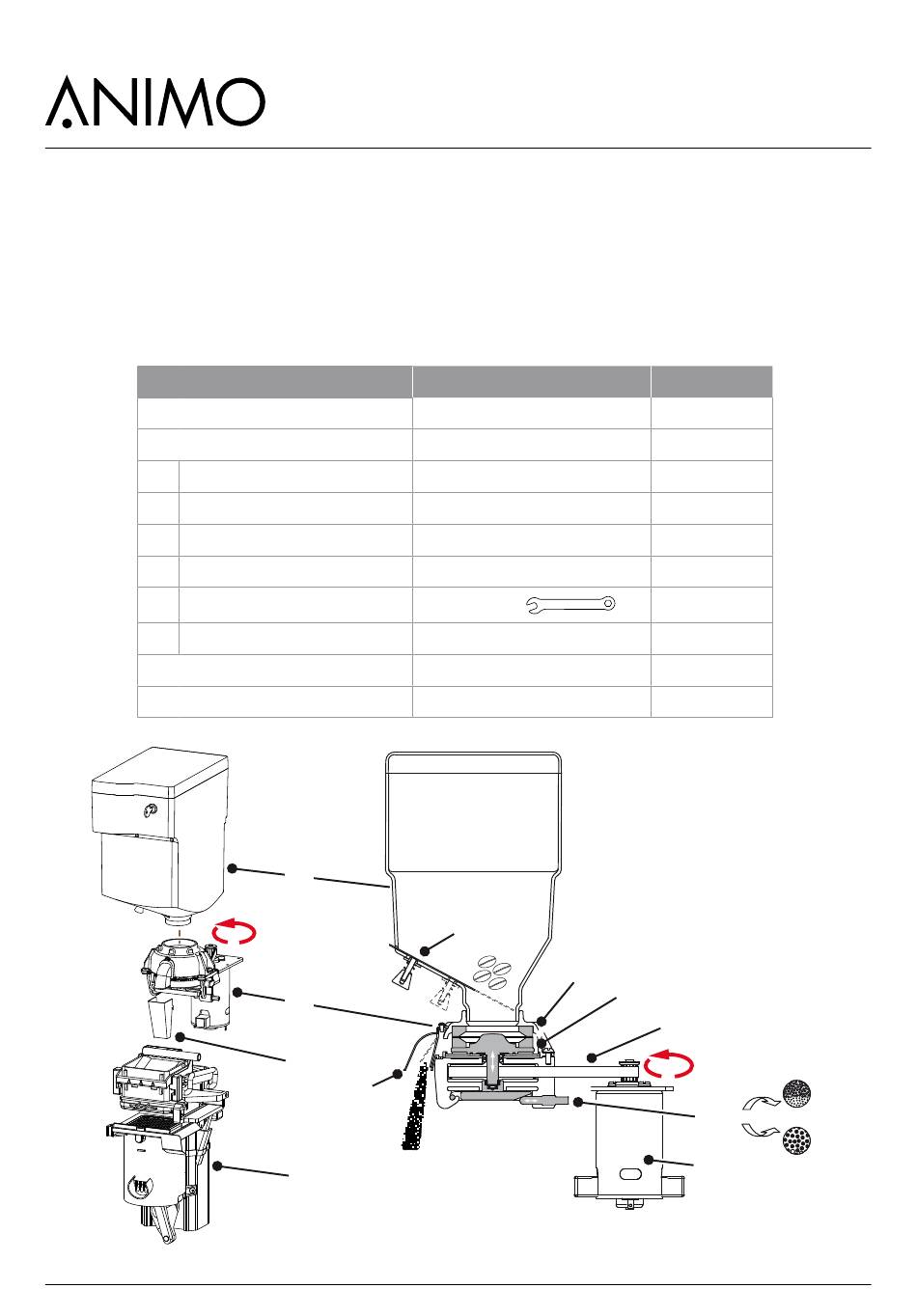 ANIMO