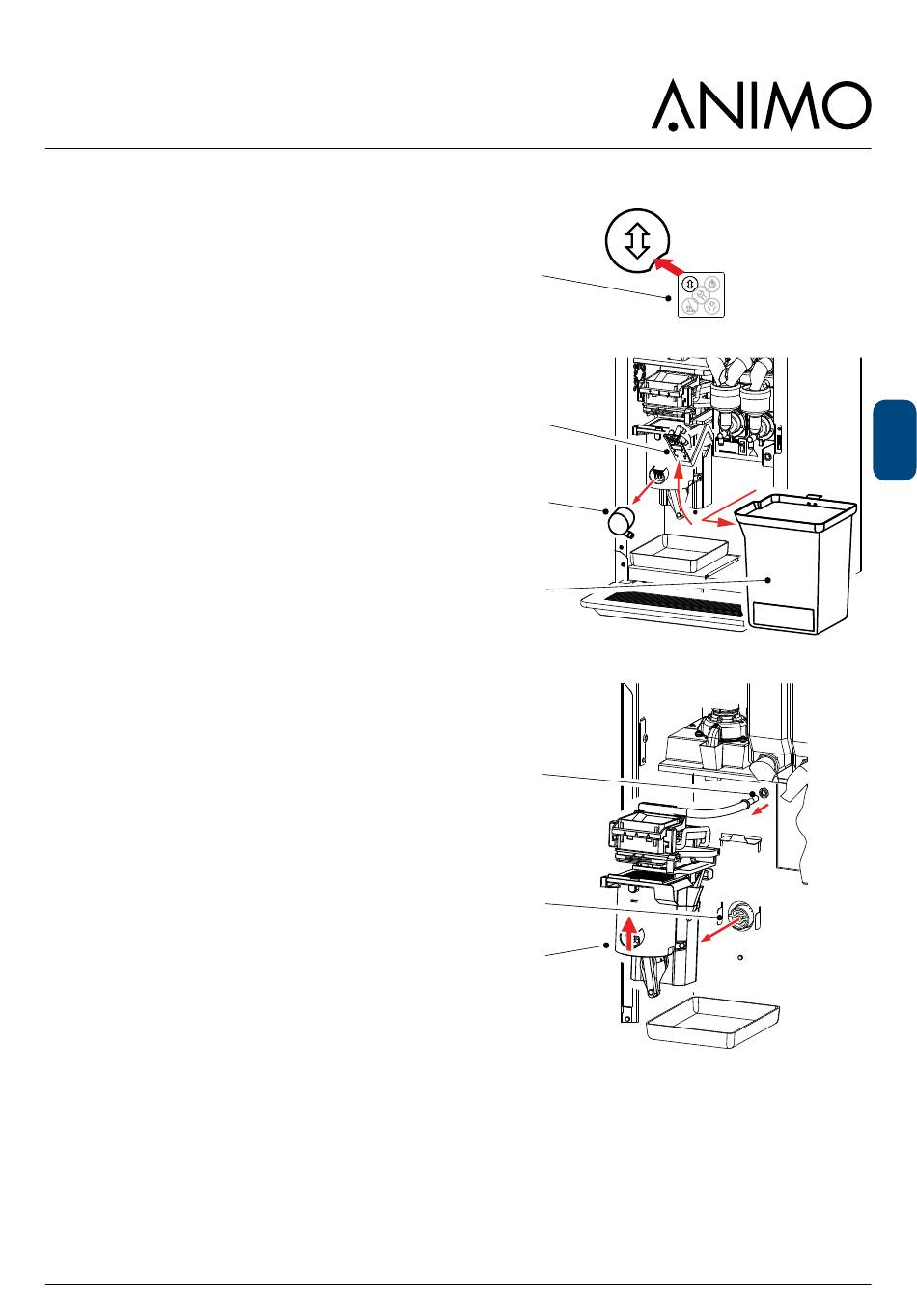 ANIMO