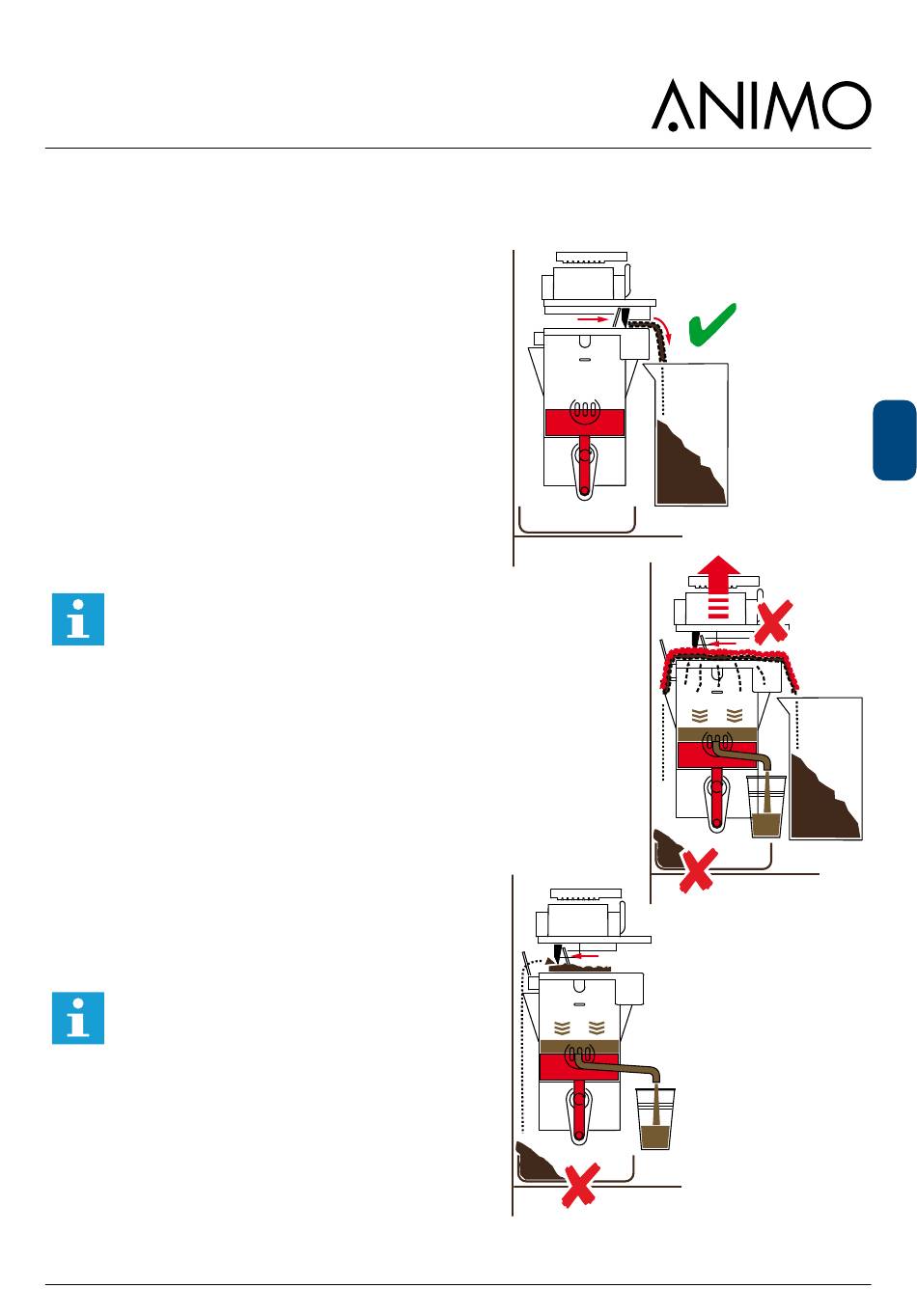 ANIMO