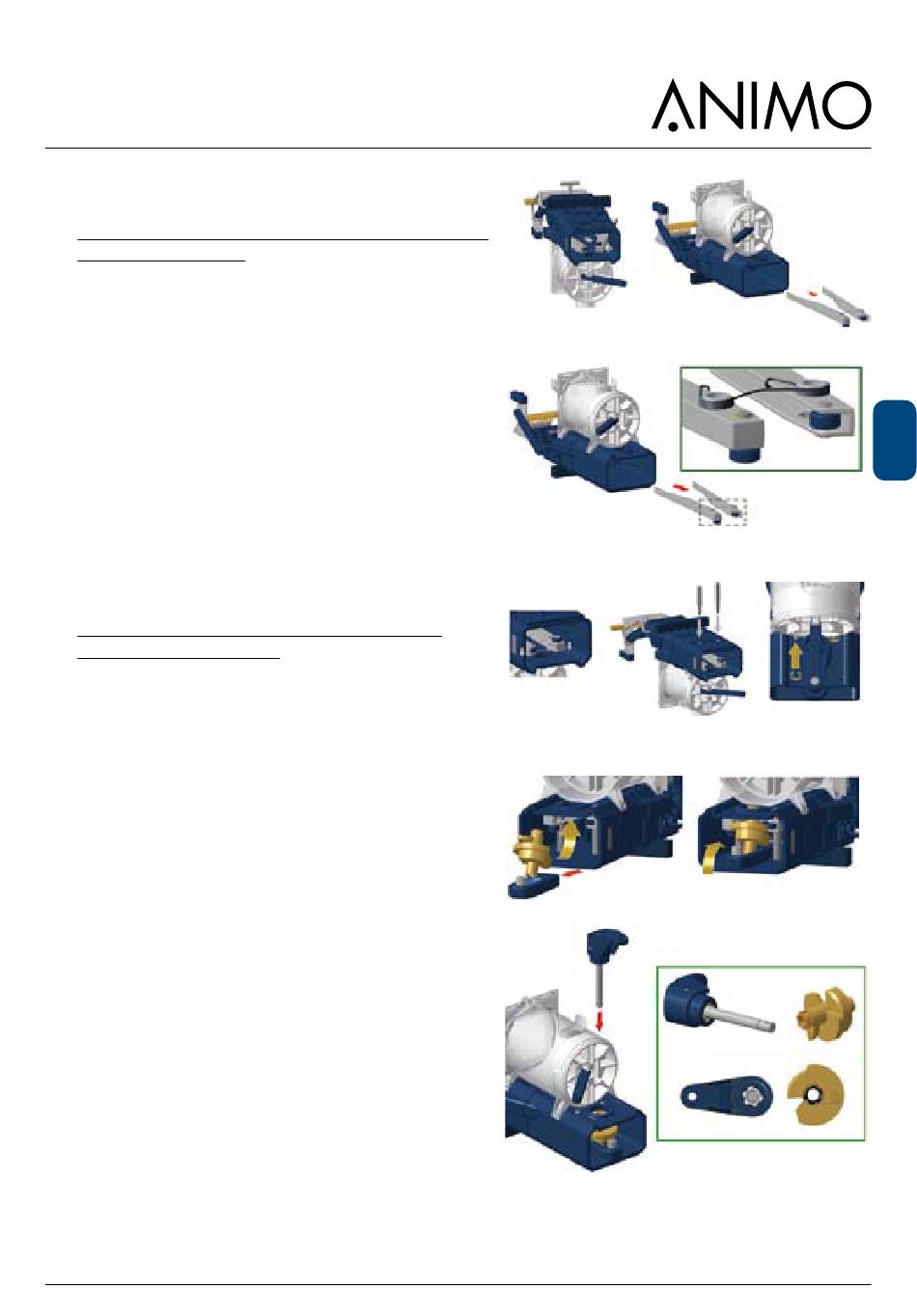 ANIMO