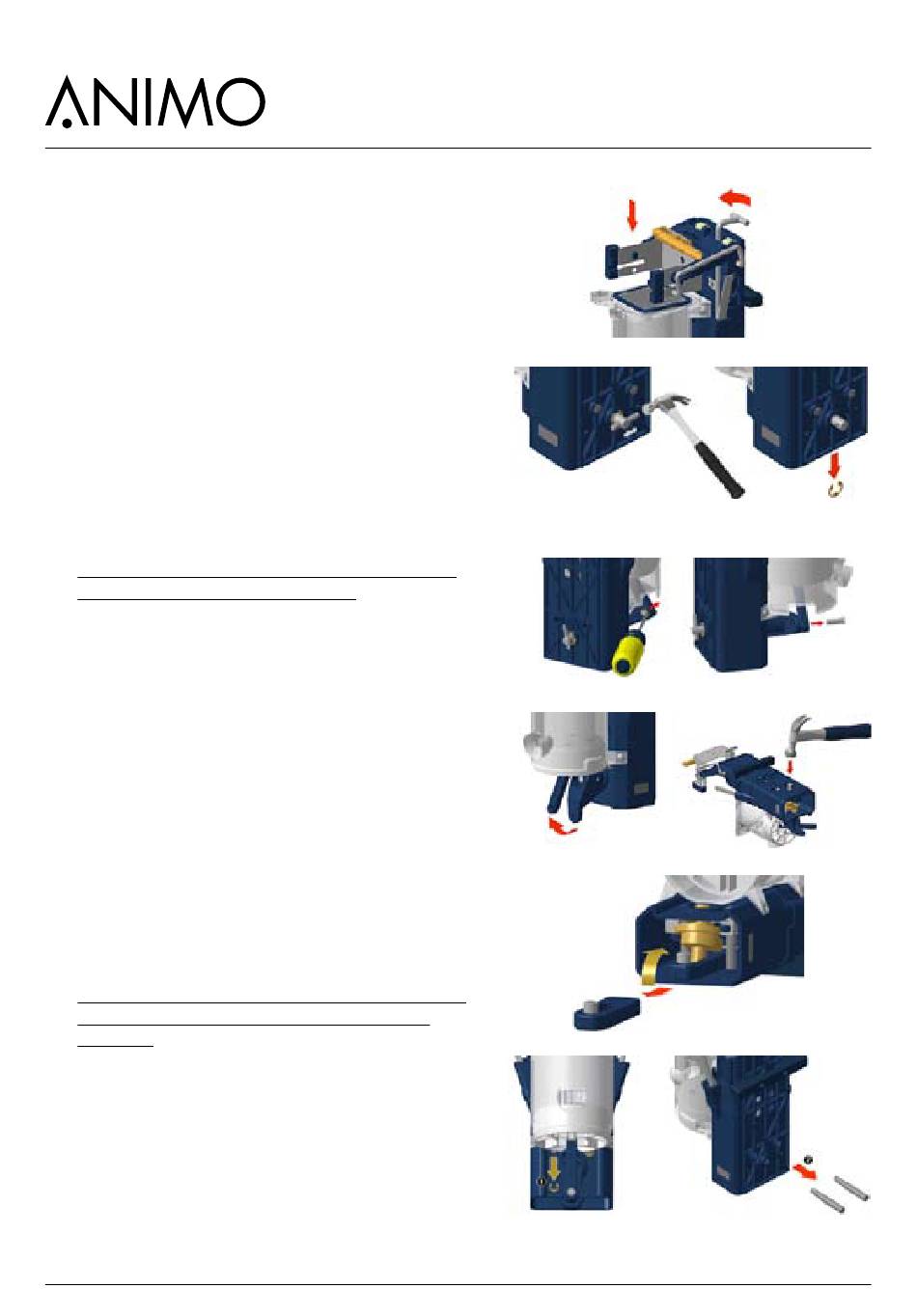 ANIMO