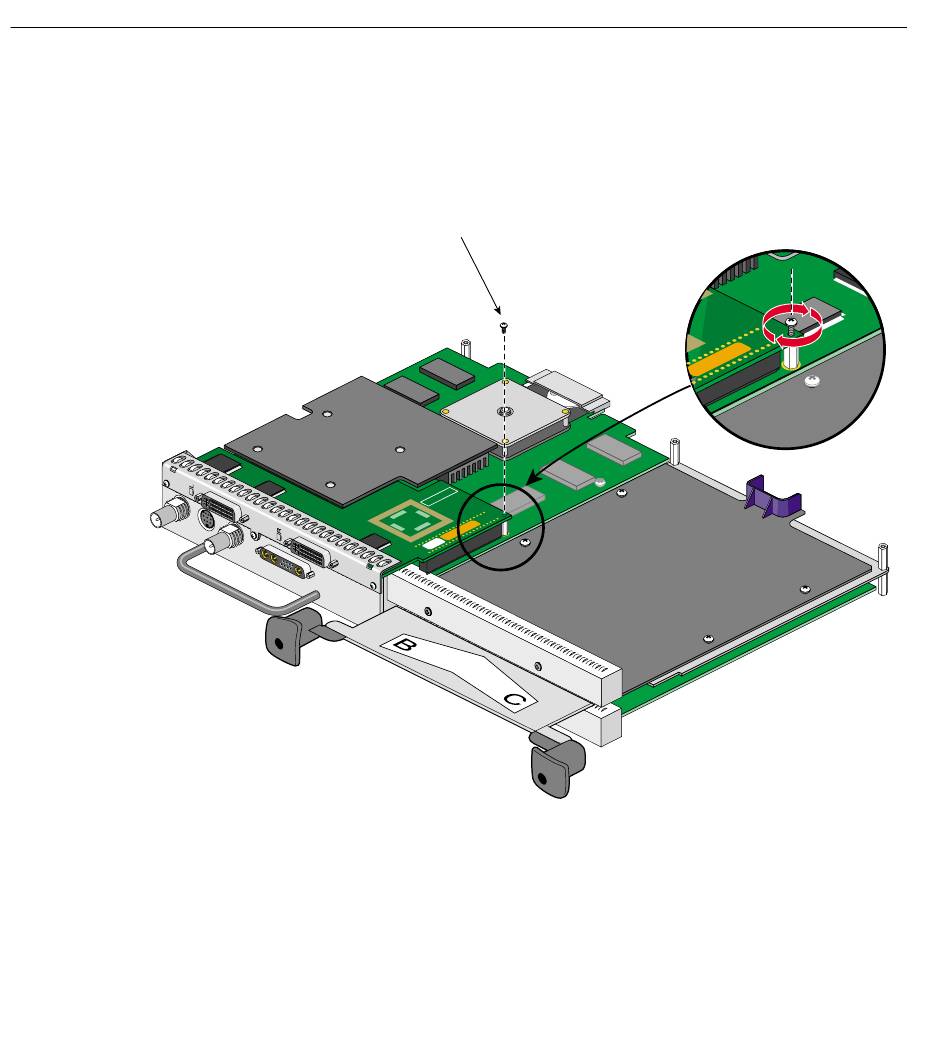 B

C