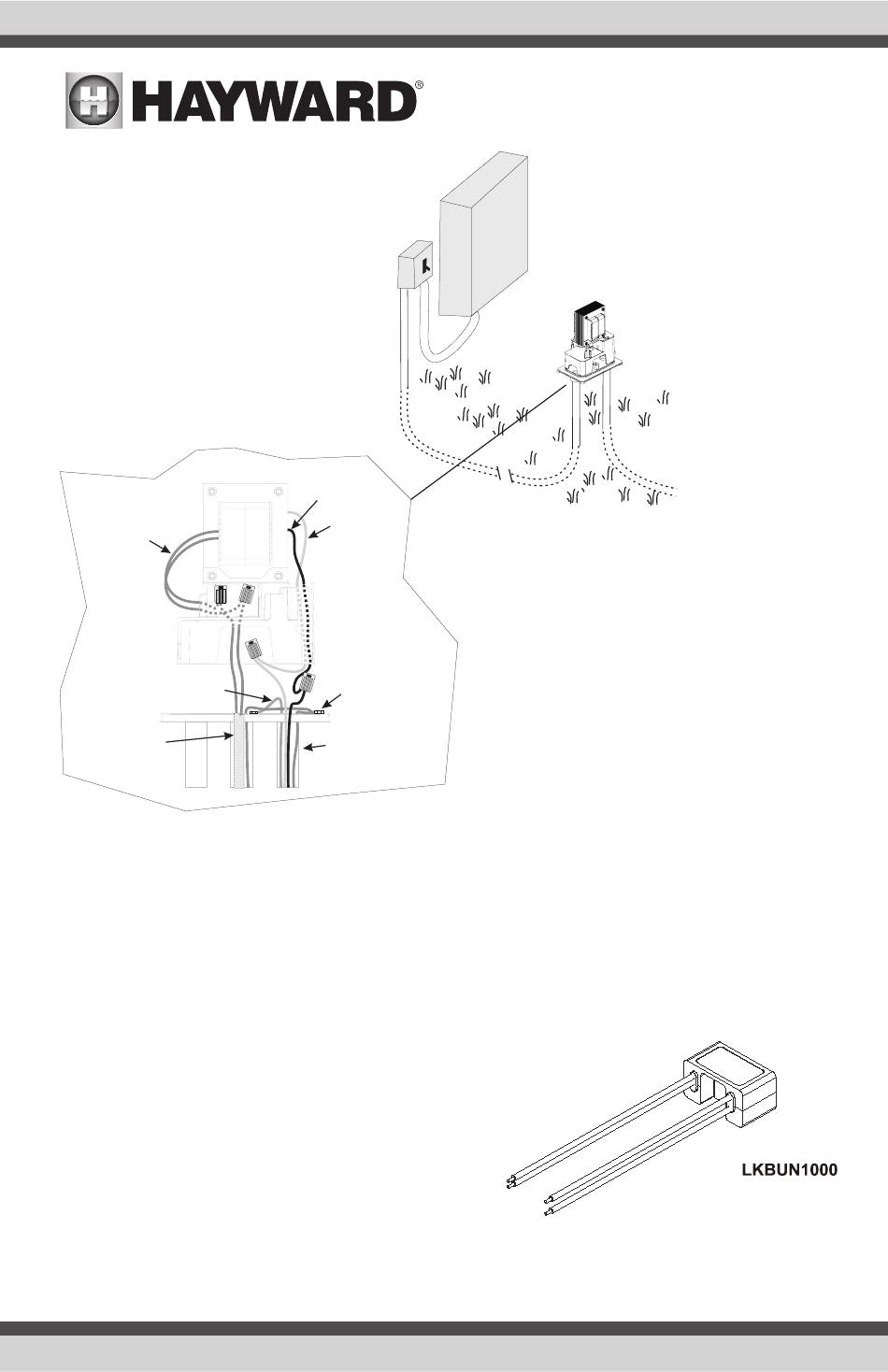 HAYWARD®

LKBUN1000