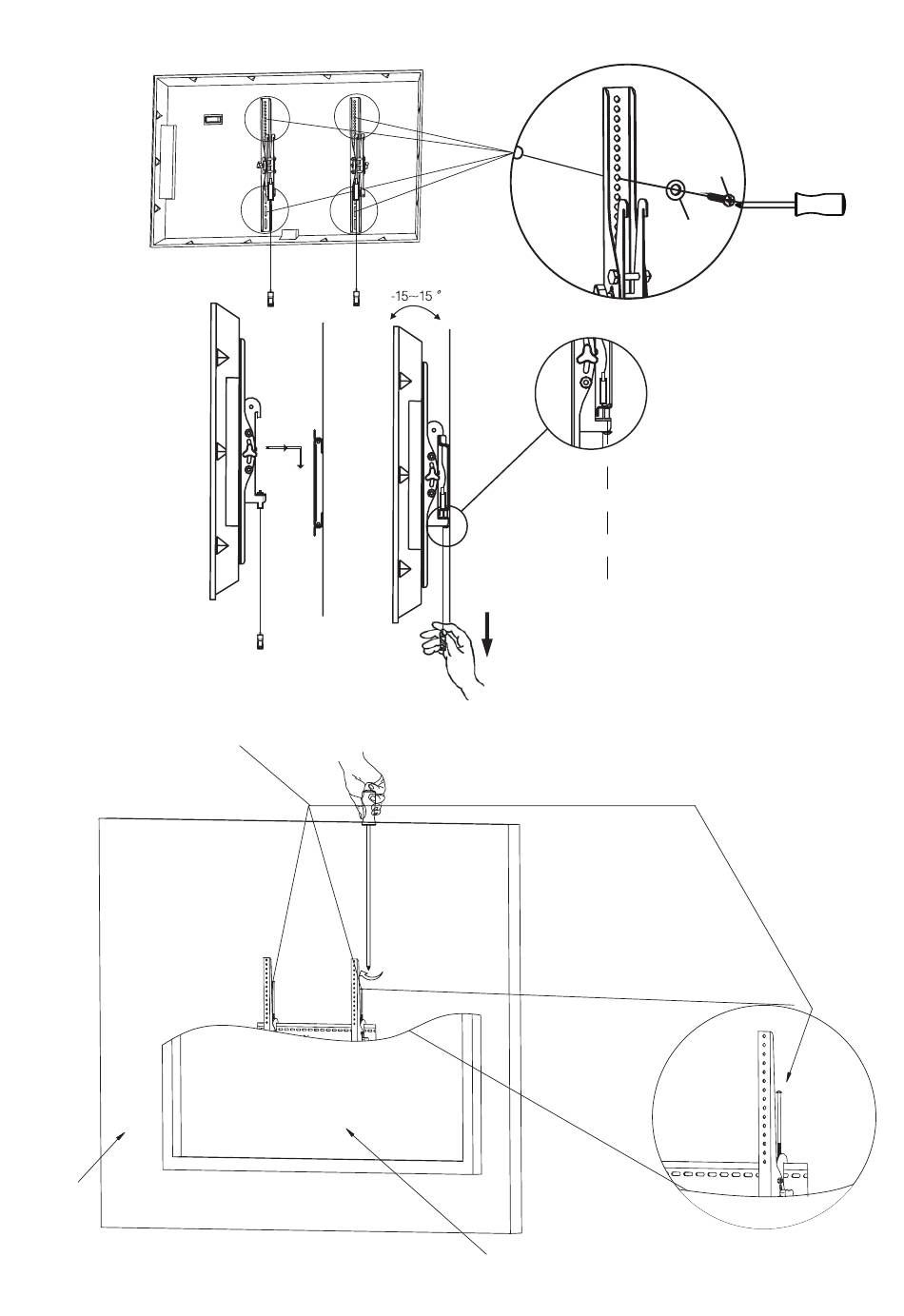 -15~15 °