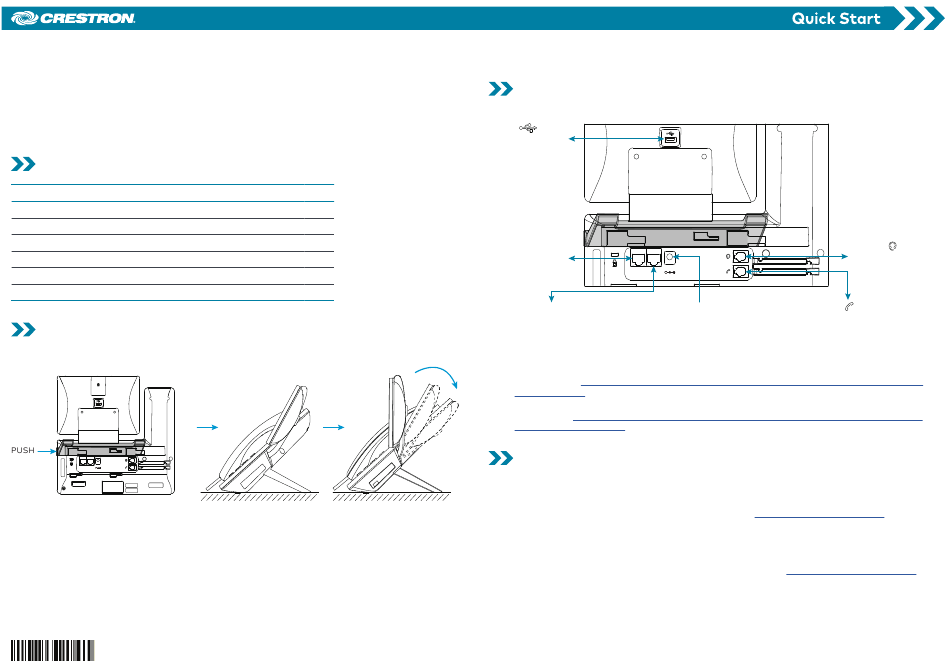 CRESTRON.

Quick Start

PUSH