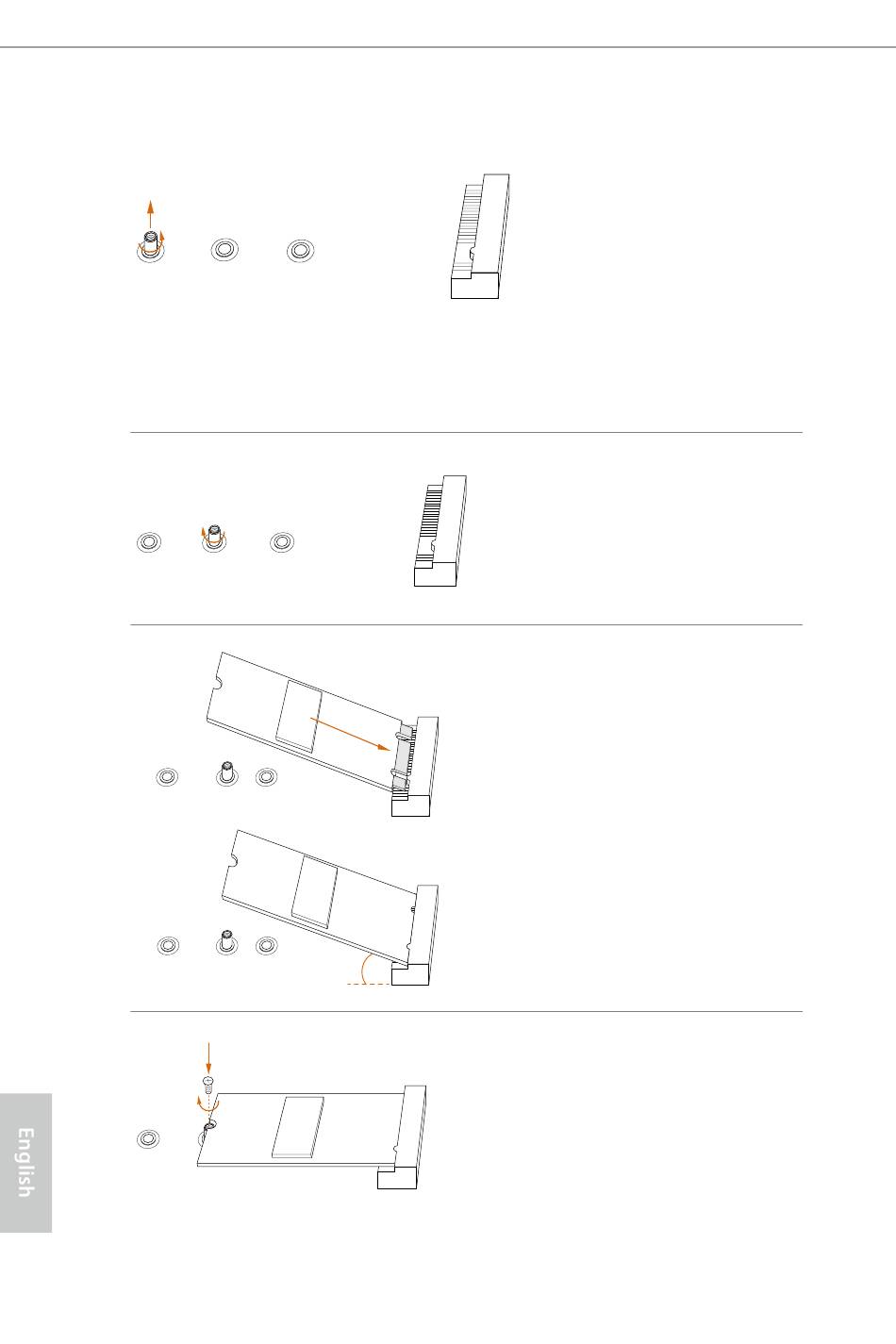 English