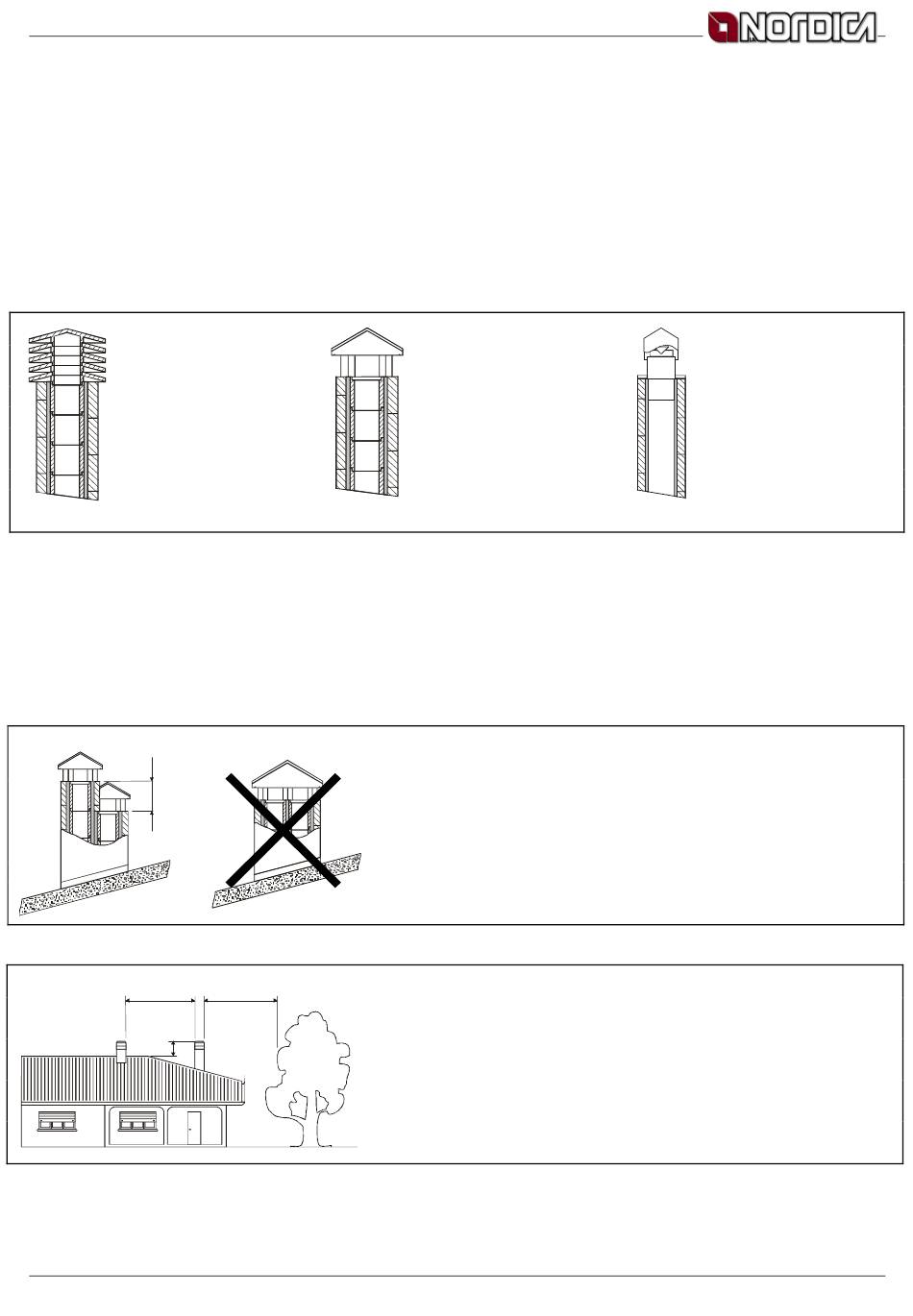 NORDICA