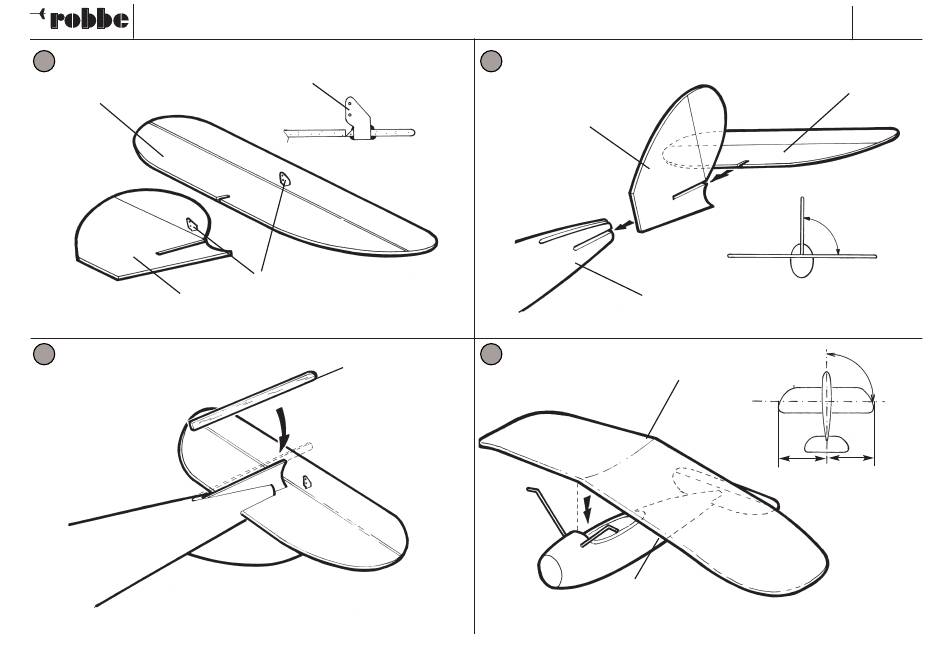 robbe