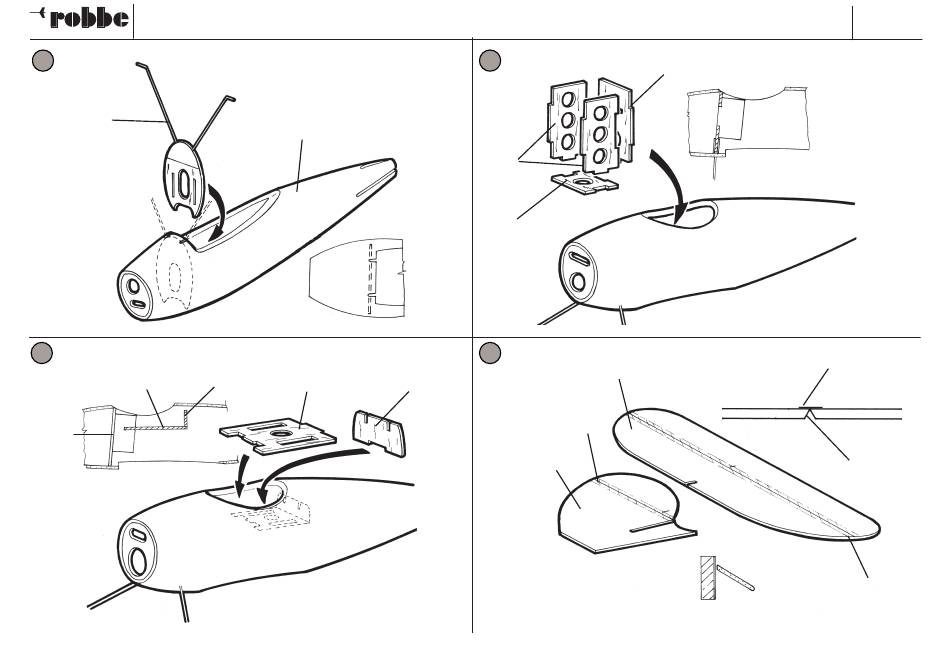 robbe