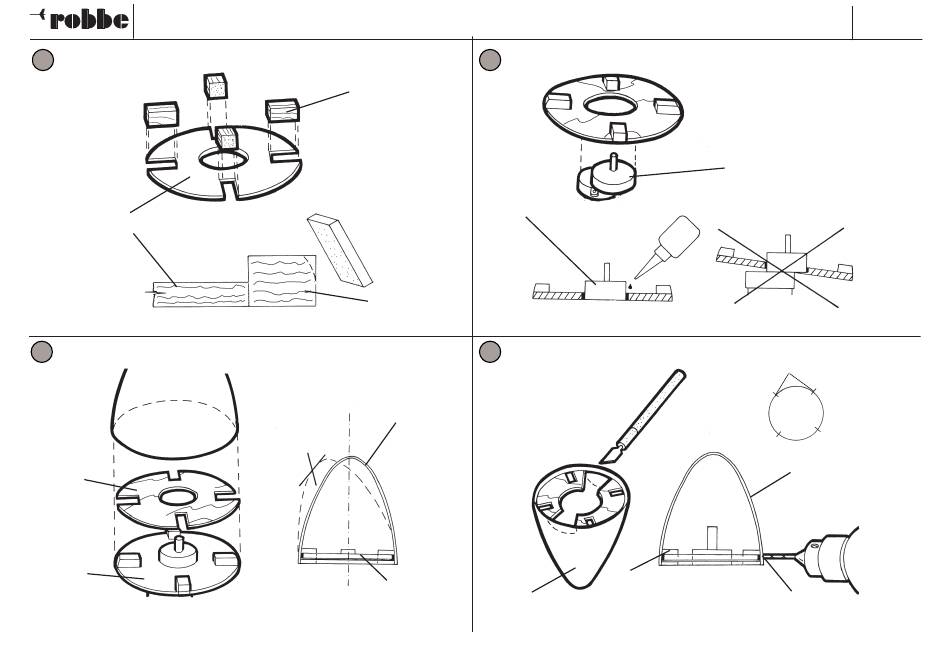 robbe