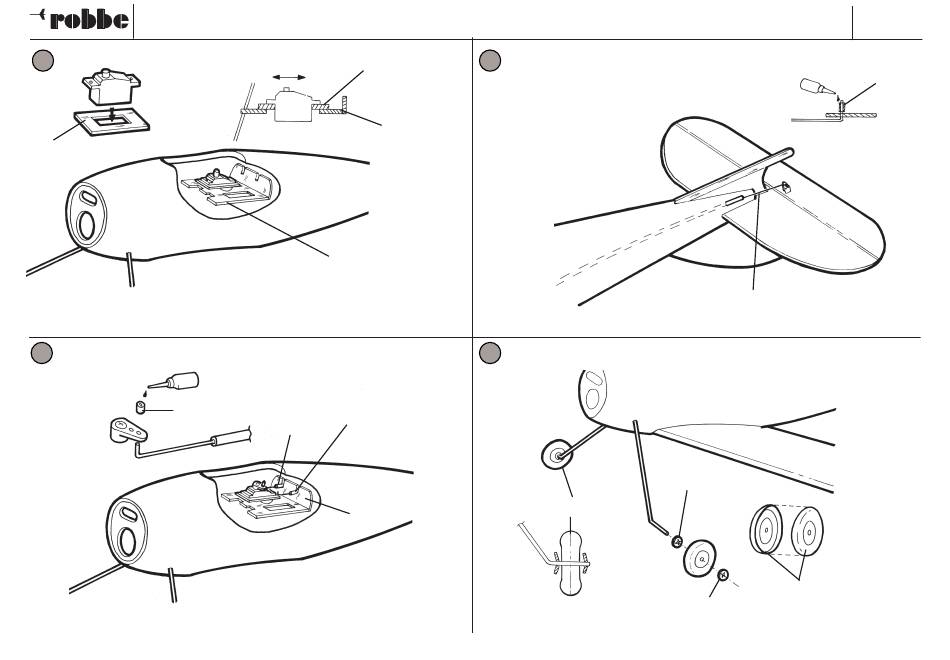 robbe